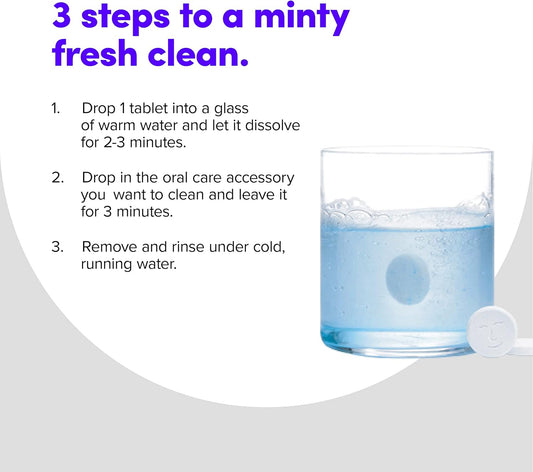 3 steps to a minty fresh clean.

1. Drop 1 tablet into a glass of warm water and let it dissolve for 2-3 minutes.

2. Drop in the oral care accessory you want to clean and leave it for 3 minutes.

3. Remove and rinse under cold, running water.