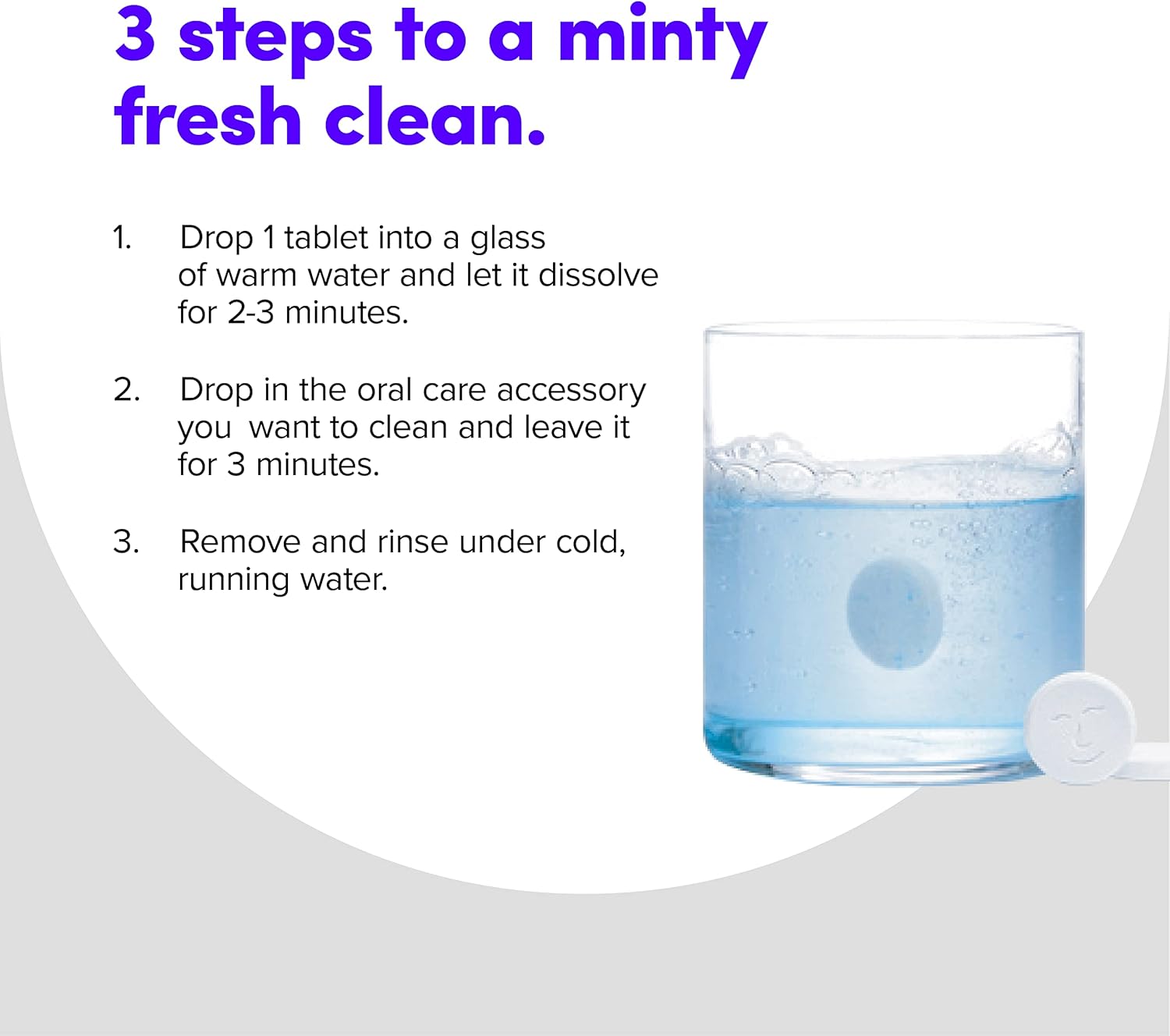 3 steps to a minty fresh clean.

1. Drop 1 tablet into a glass of warm water and let it dissolve for 2-3 minutes.

2. Drop in the oral care accessory you want to clean and leave it for 3 minutes.

3. Remove and rinse under cold, running water.