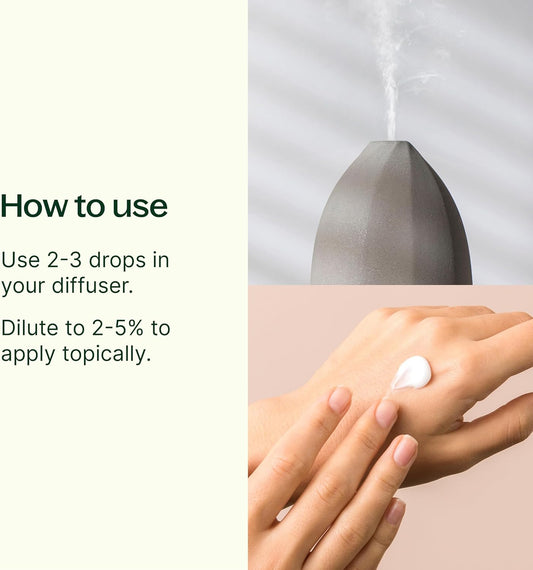 How to use

Use 2-3 drops in your diffuser.

Dilute to 2-5% to apply topically.