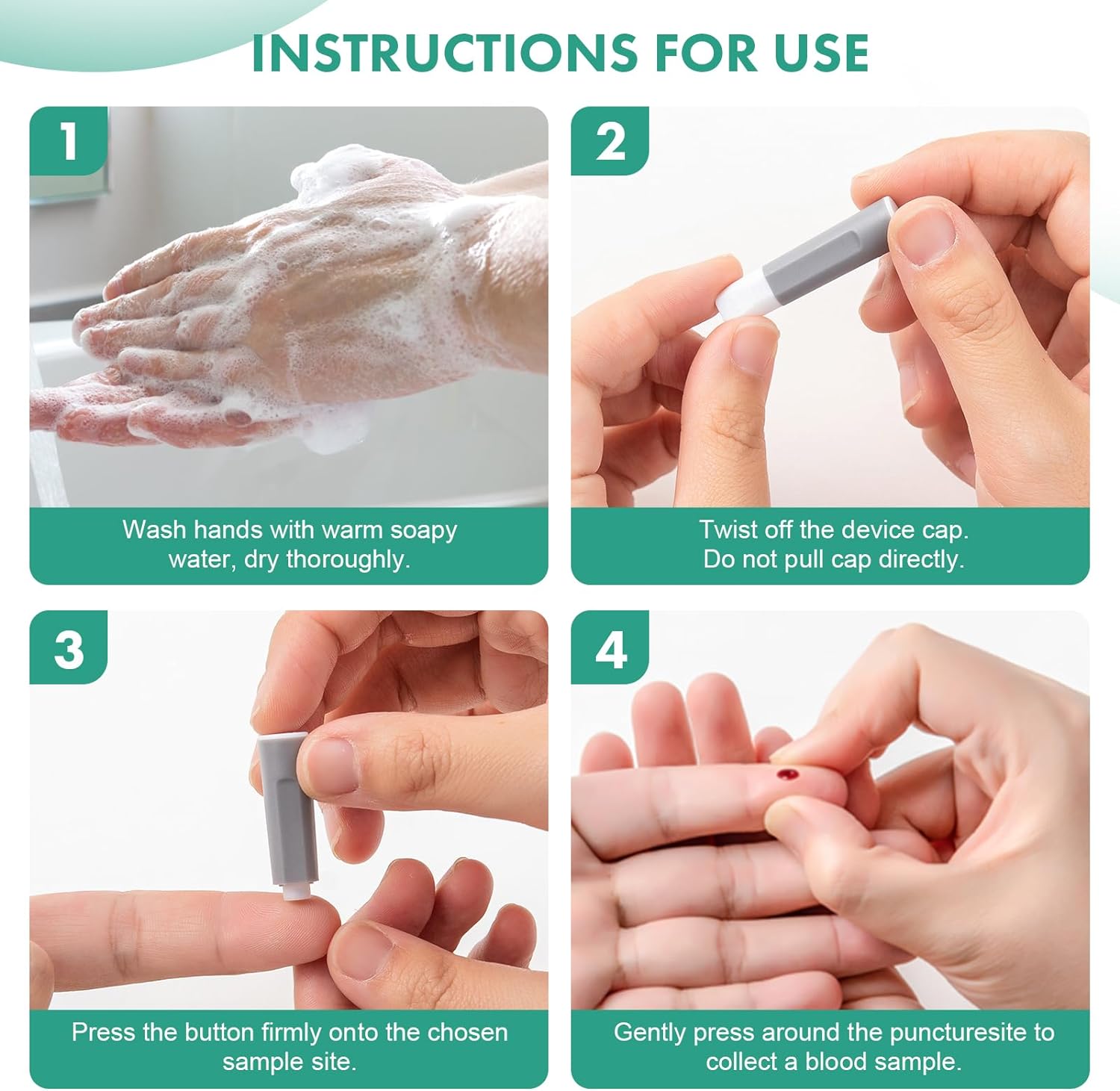 INSTRUCTIONS FOR USE

1

Wash hands with warm soapy water, dry thoroughly.

2

Twist off the device cap. Do not pull cap directly.

3

Press the button firmly onto the chosen sample site.

4

Gently press around the puncturesite to collect a blood sample.