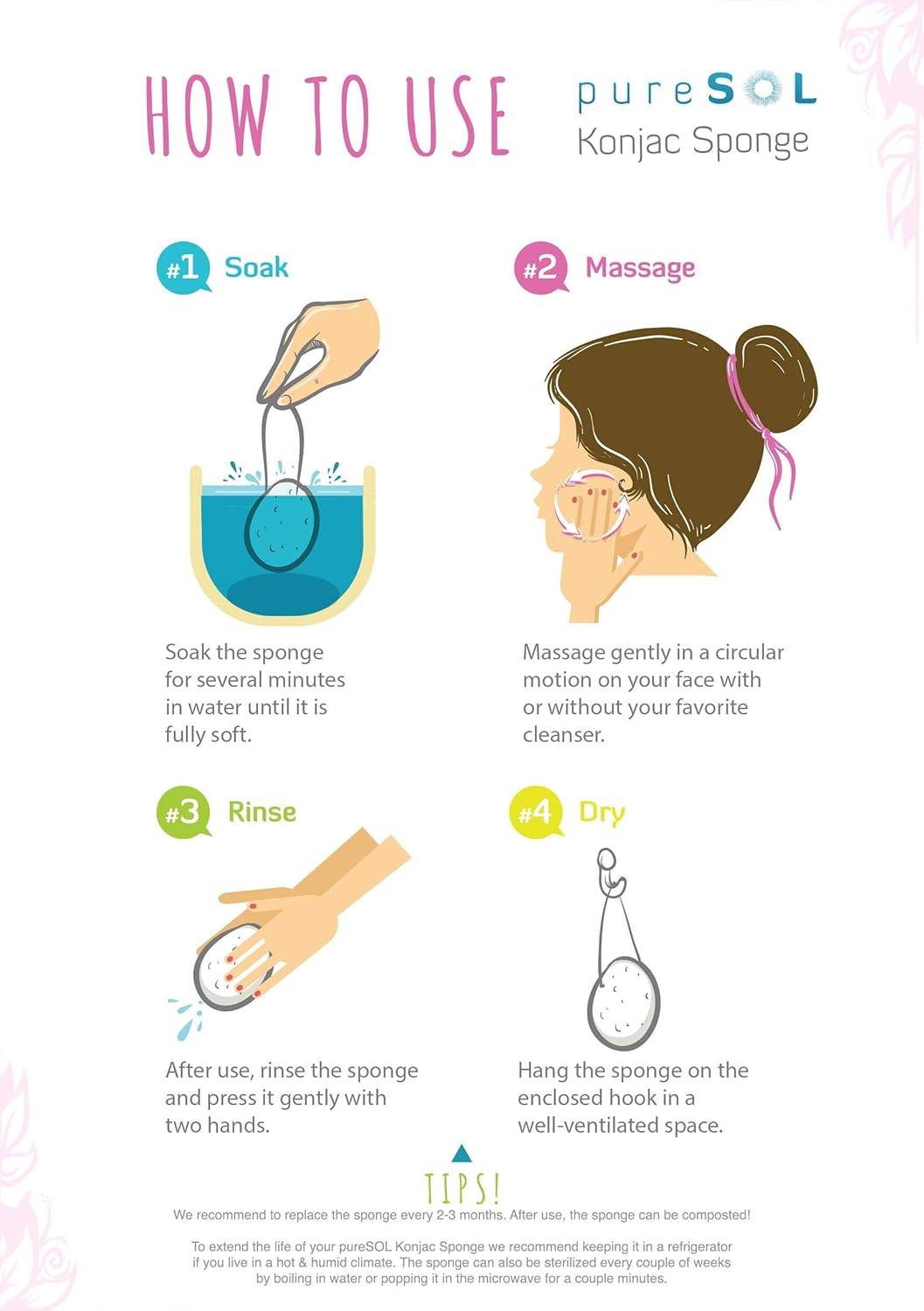 HOW TO USE pureSOL Konjac Sponge

#1 Soak

Soak the sponge for several minutes in water until it is fully soft.

#2 Massage

Massage gently in a circular motion on your face with or without your favorite cleanser.

#3 Rinse

After use, rinse the sponge and press it gently with two hands.

#4 Dry

Hang the sponge on the enclosed hook in a well-ventilated space.

TIPS!

We recommend to replace the sponge every 2-3 months. After use, the sponge can be composted!

To extend the life of your pureSOL Konjac Sponge we recommend keeping it in a refrigerator if you live in a hot & humid climate. The sponge can also be sterilized every couple of weeks by boiling in water or popping it in the microwave for a couple minutes.