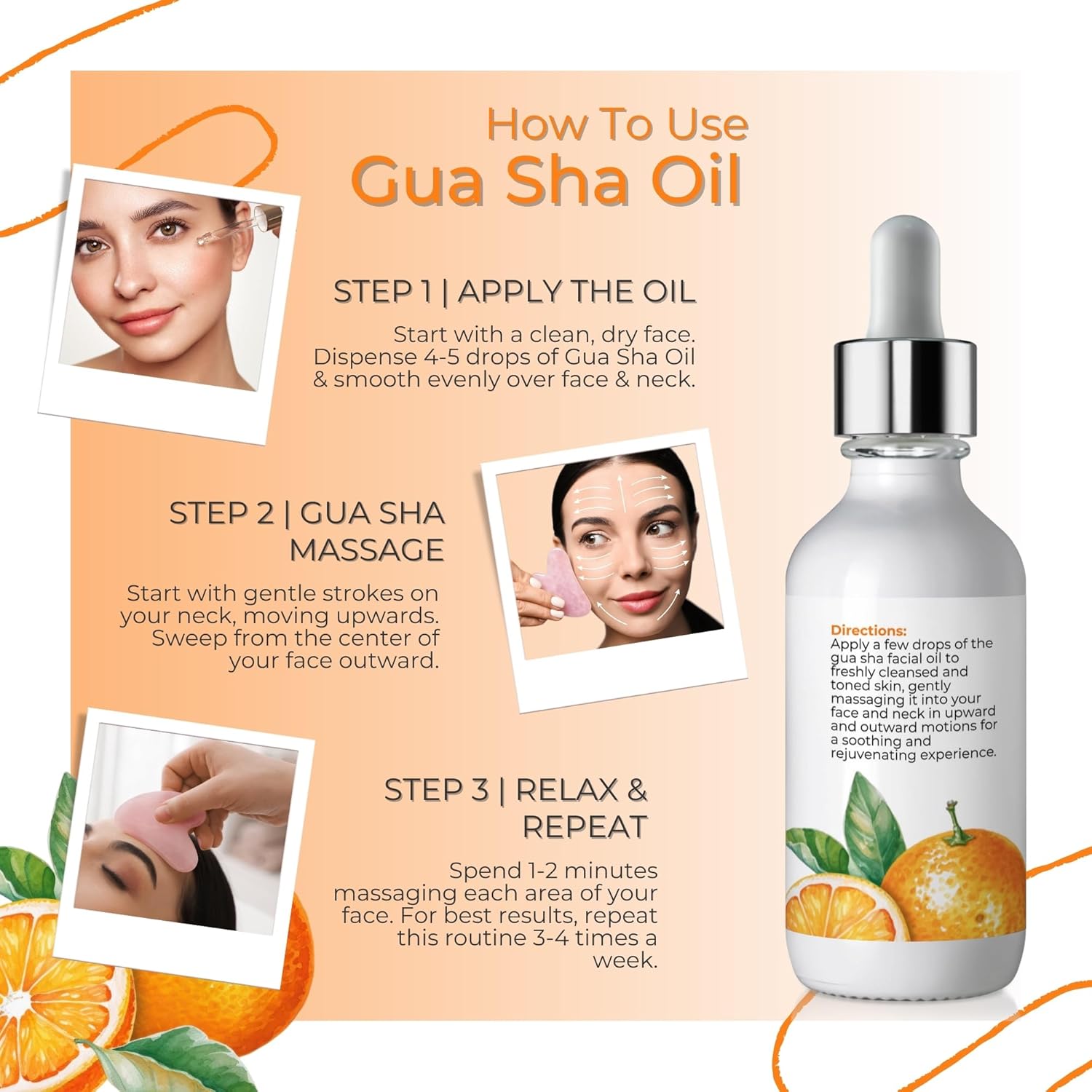 How To Use
Gua Sha Oil

STEP 1 | APPLY THE OIL

Start with a clean, dry face. Dispense 4-5 drops of Gua Sha Oil & smooth evenly over face & neck.

STEP 2 | GUA SHA MASSAGE

Start with gentle strokes on your neck, moving upwards. Sweep from the center of your face outward.

STEP 3 | RELAX & REPEAT

Spend 1-2 minutes massaging each area of your face. For best results, repeat this routine 3-4 times a week.

Directions:
Apply a few drops of the gua sha facial oil to freshly cleansed and toned skin, gently massaging it into your face and neck in upward and outward motions for a soothing and rejuvenating experience.