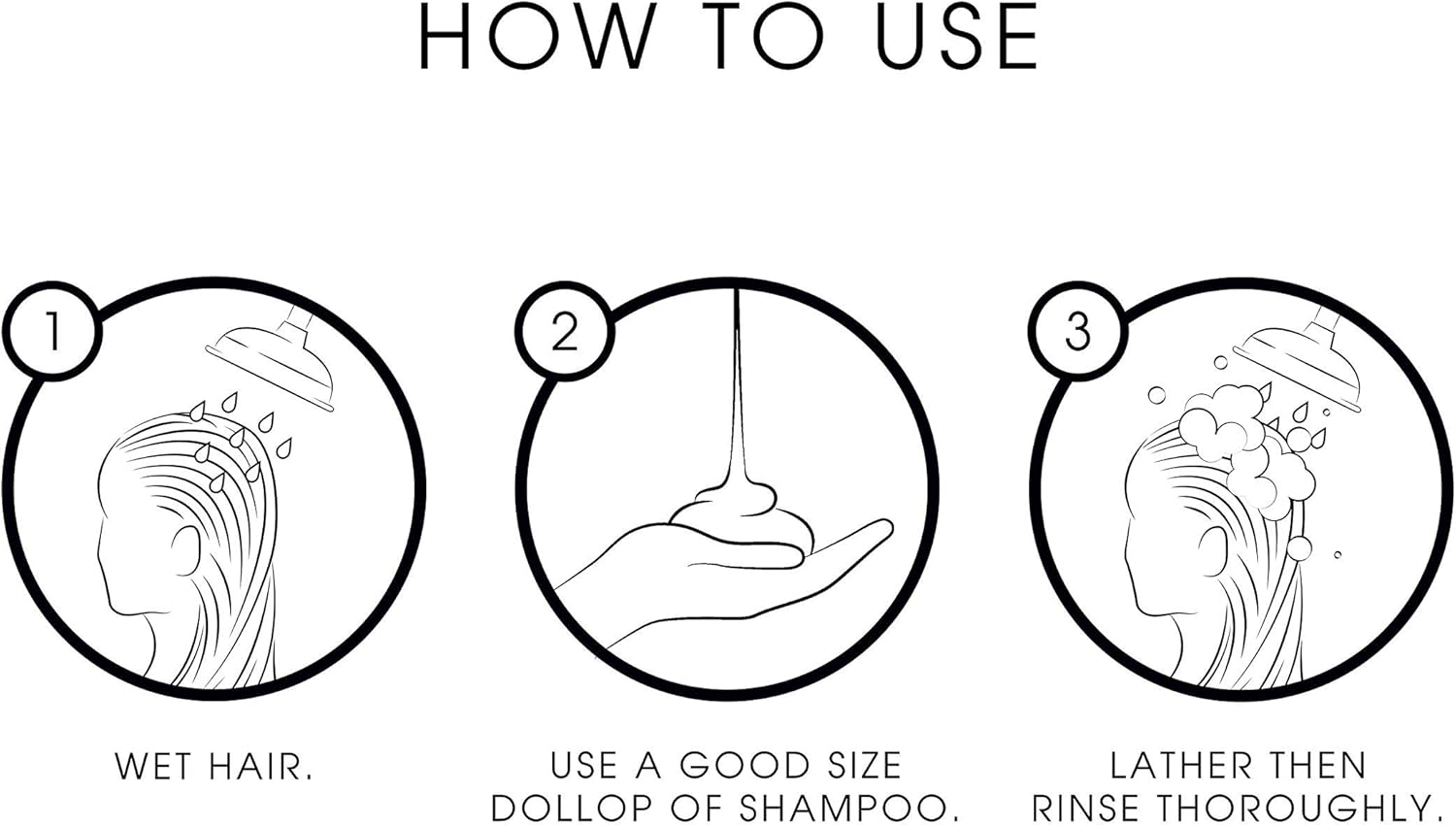 HOW TO USE

1

WET HAIR.

2

USE A GOOD SIZE DOLLOP OF SHAMPOO.

3

LATHER THEN RINSE THOROUGHLY.