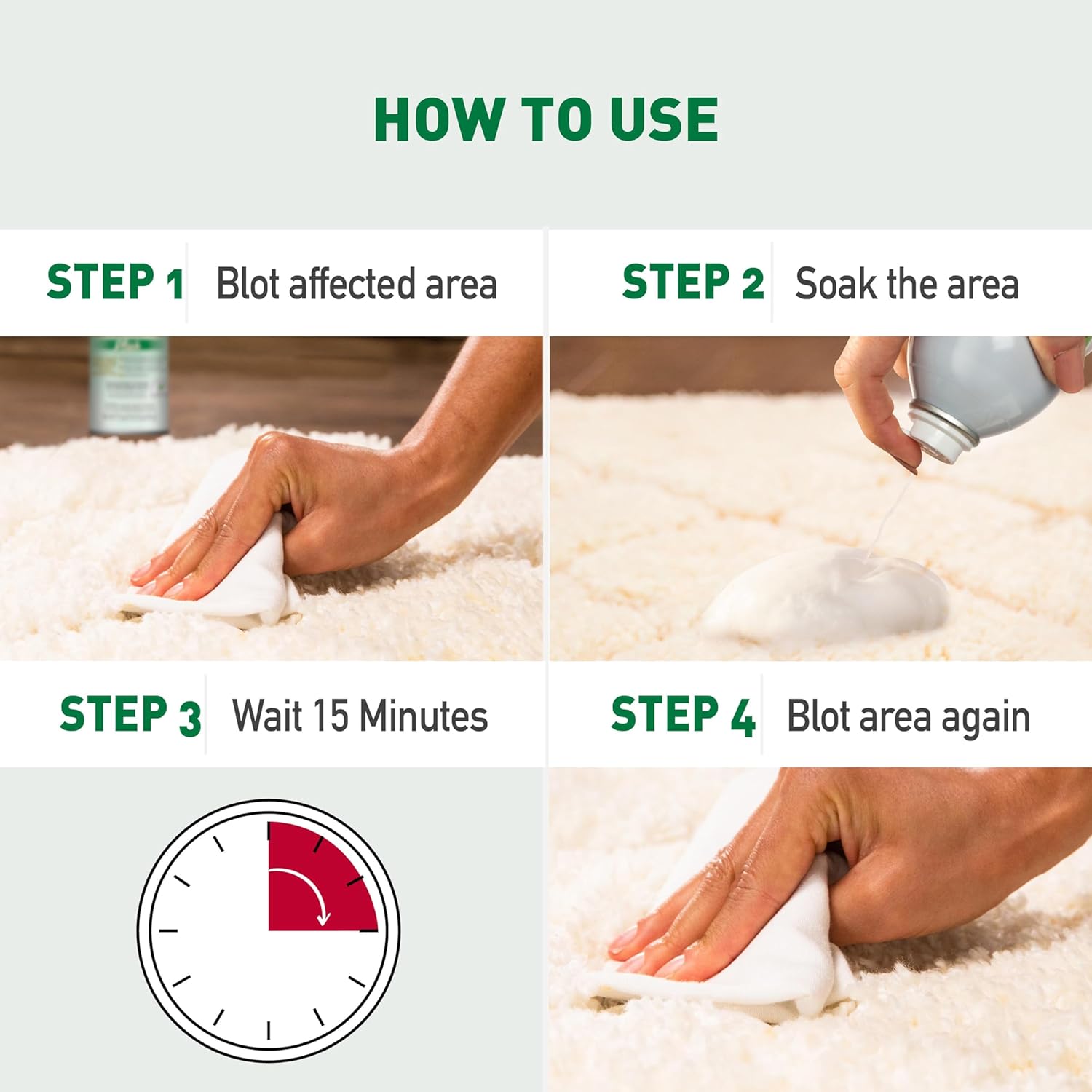 HOW TO USE

STEP 1 Blot affected area

STEP 2 Soak the area

STEP 3 Wait 15 Minutes

STEP 4 Blot area again