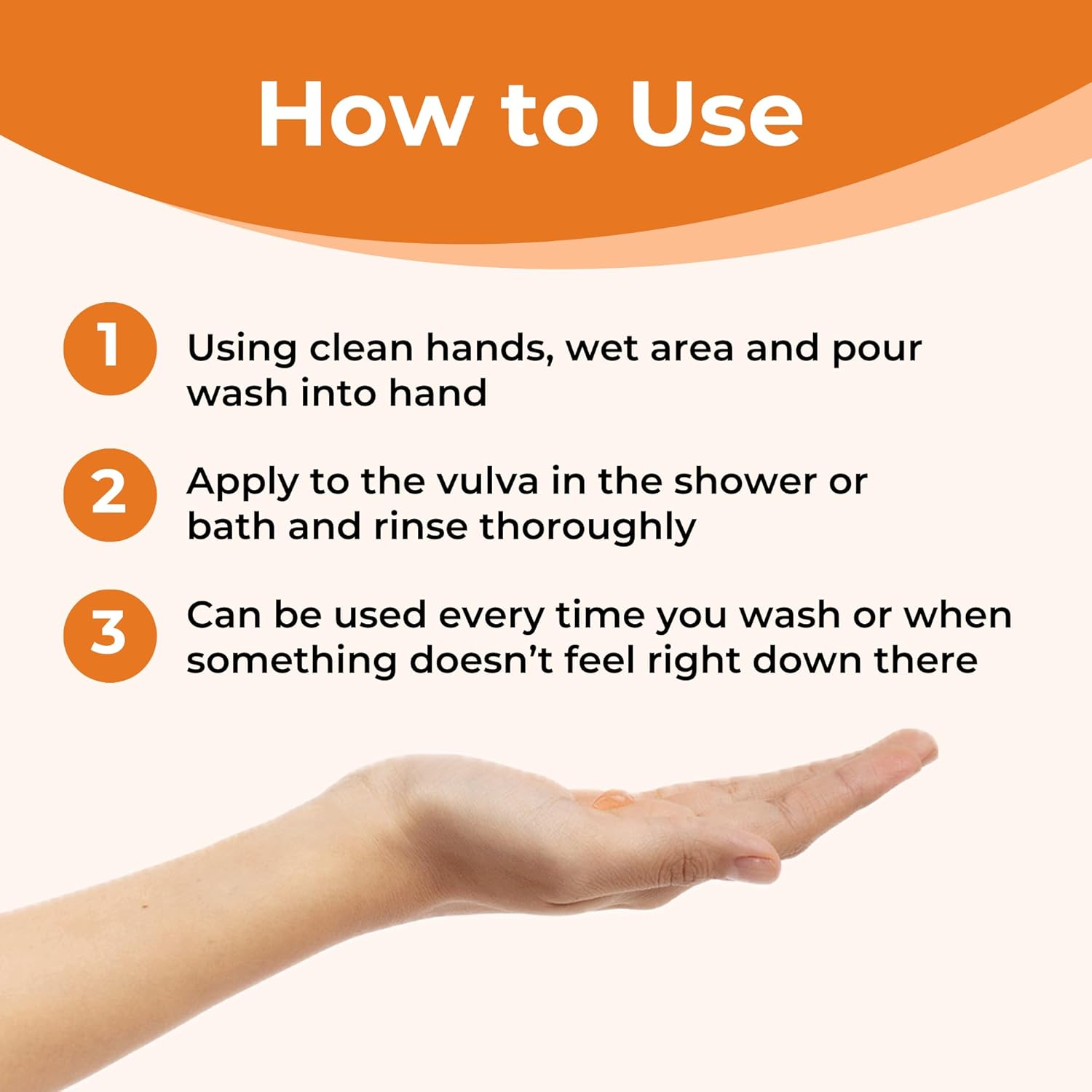 How to Use

1 Using clean hands, wet area and pour wash into hand

2 Apply to the vulva in the shower or bath and rinse thoroughly

3 Can be used every time you wash or when something doesn't feel right down there