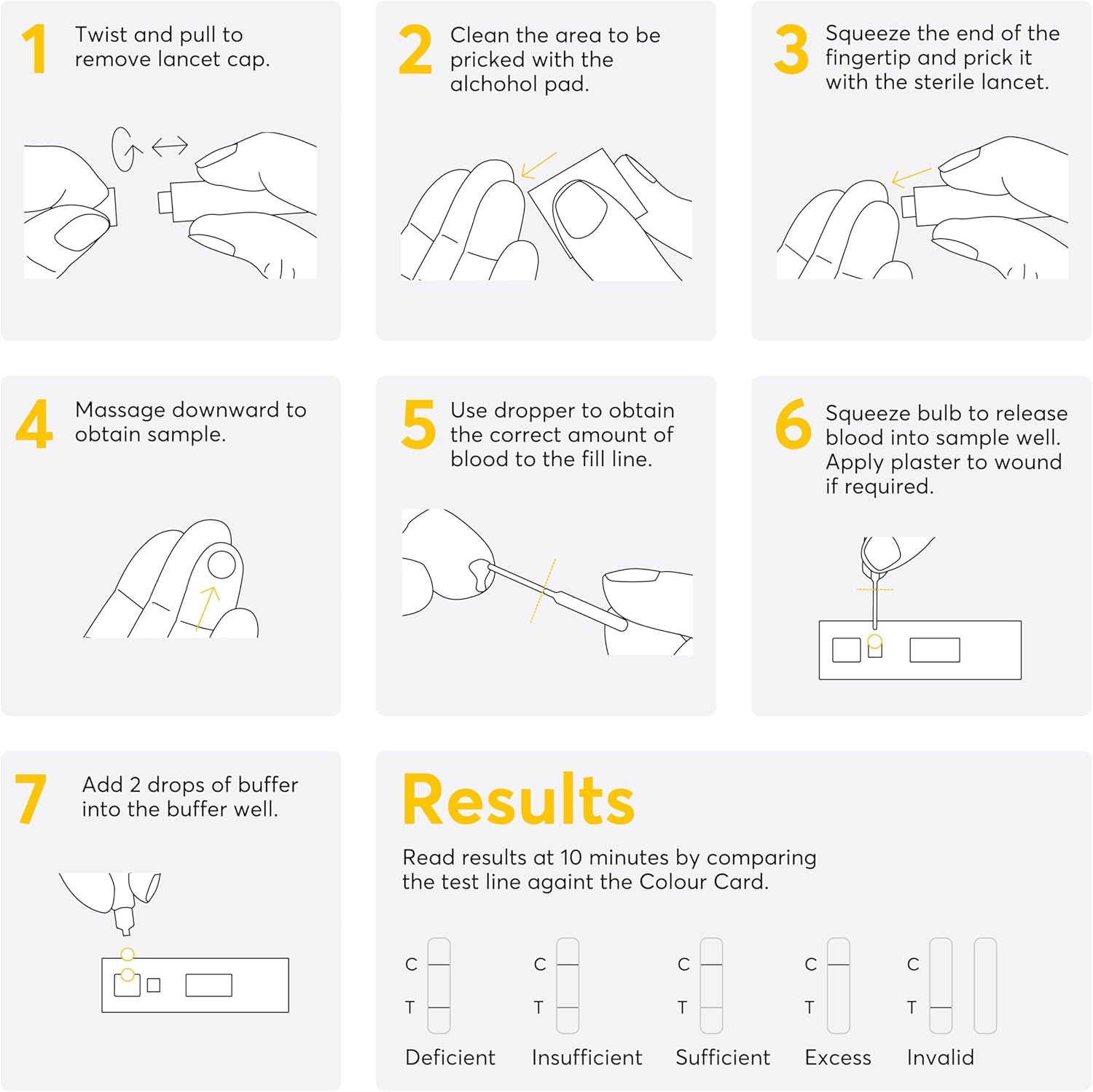 1 Twist and pull to remove lancet cap.

2 Clean the area to be pricked with the alchohol pad.

3 Squeeze the end of the fingertip and prick it with the sterile lancet.

4 Massage downward to obtain sample.

5 Use dropper to obtain the correct amount of blood to the fill line.

6 Squeeze bulb to release blood into sample well. Apply plaster to wound if required.

7 Add 2 drops of buffer into the buffer well.

Results

Read results at 10 minutes by comparing the test line againt the Colour Card.

C T Deficient

C T Insufficient

C T Sufficient

C T Excess

C T Invalid