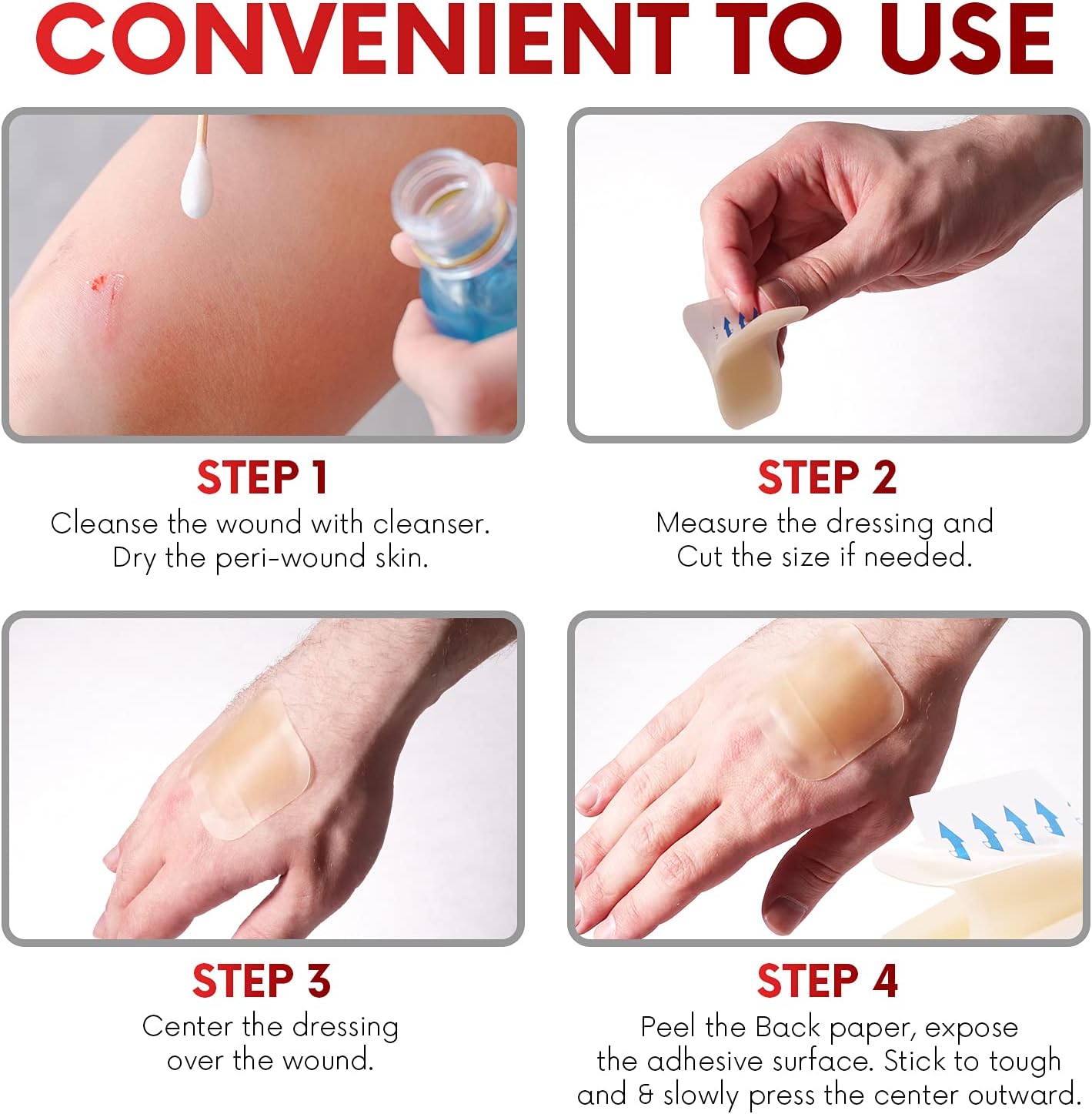 CONVENIENT TO USE

STEP 1
Cleanse the wound with cleanser. Dry the peri-wound skin.

STEP 2
Measure the dressing and Cut the size if needed.

STEP 3
Center the dressing over the wound.

STEP 4
Peel the Back paper, expose the adhesive surface. Stick to tough and & slowly press the center outward.