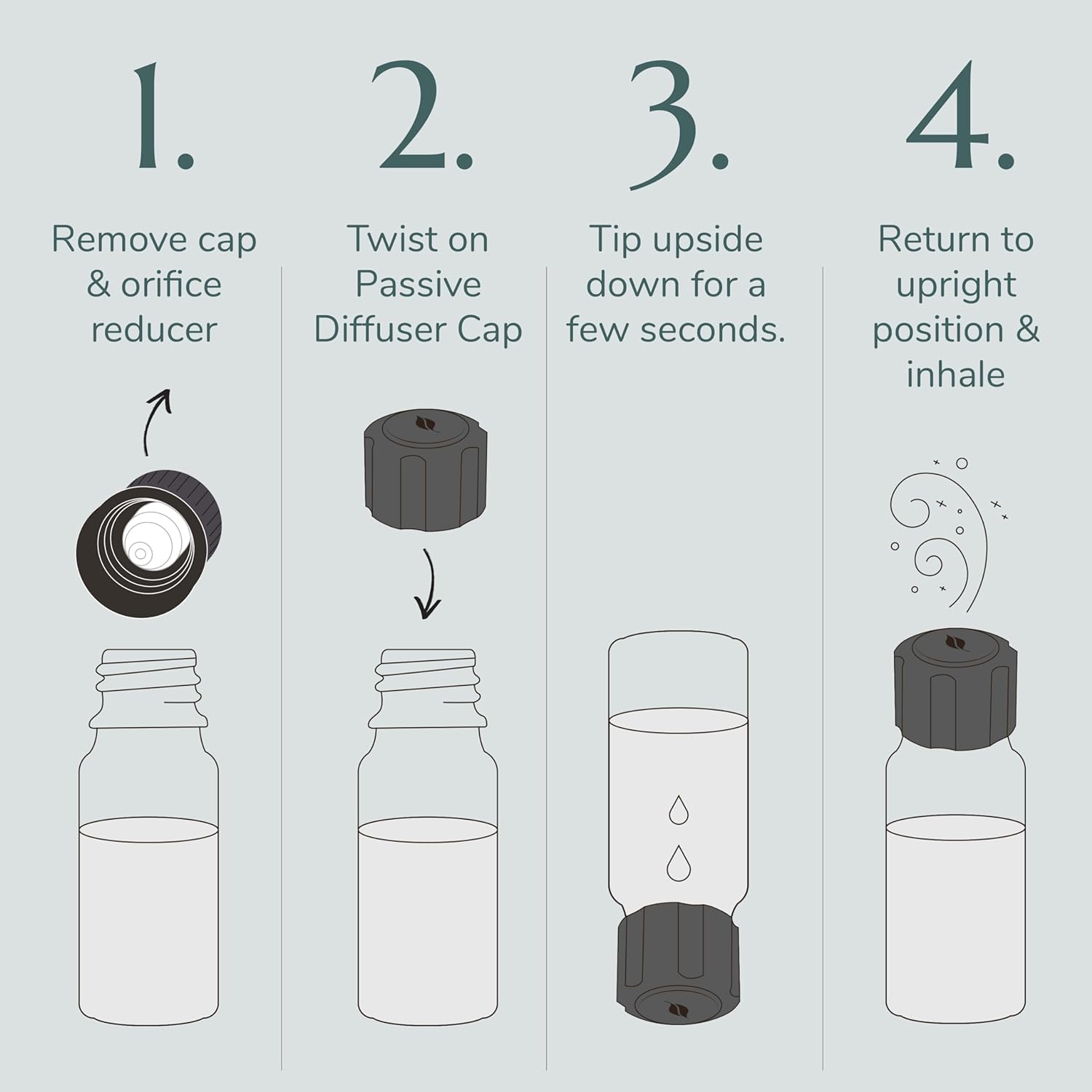 1.

Remove cap & orifice reducer

2.

Twist on Passive Diffuser Cap

3.

Tip upside down for a few seconds.

4.

Return to upright position & inhale