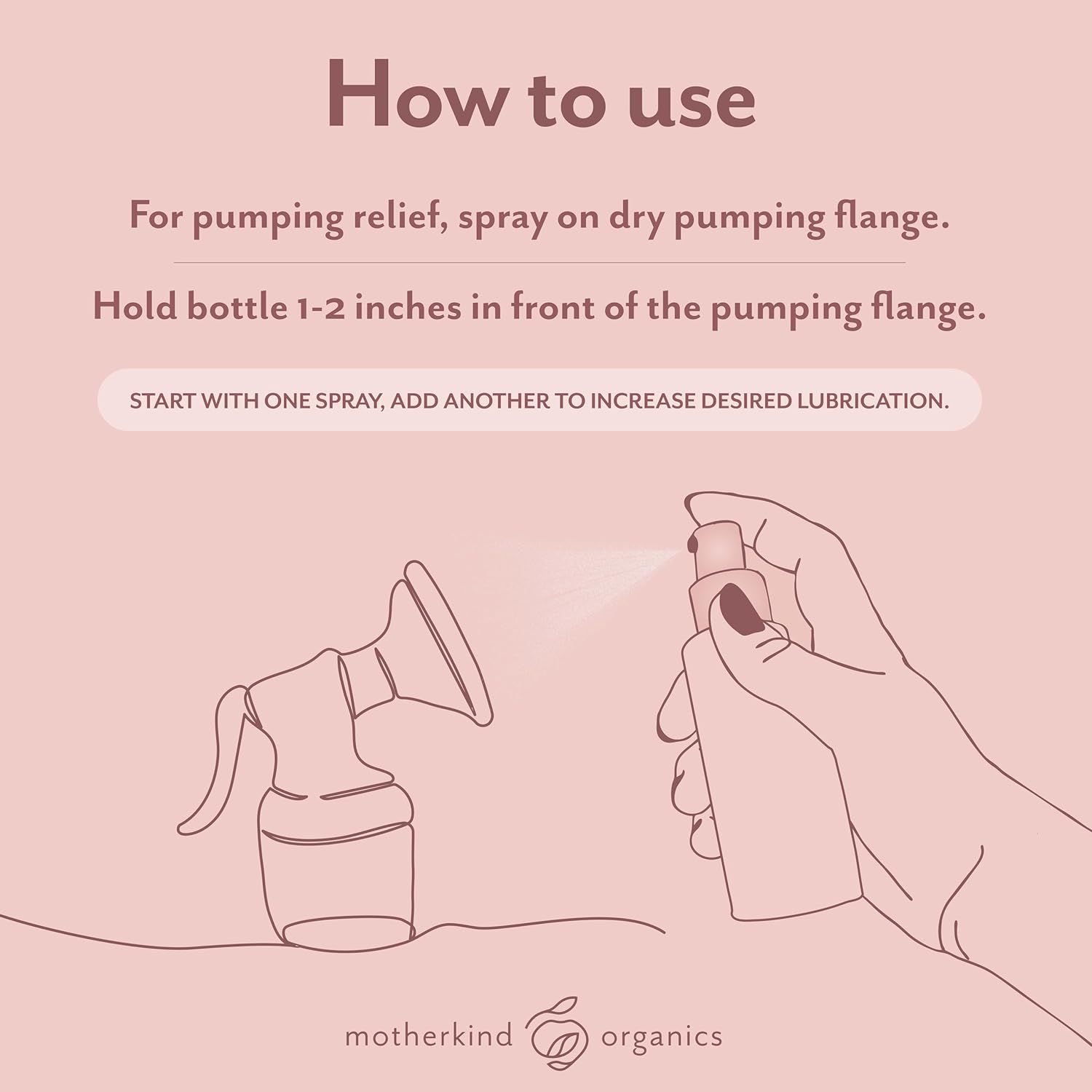 How to use

For pumping relief, spray on dry pumping flange.

Hold bottle 1-2 inches in front of the pumping flange.

START WITH ONE SPRAY, ADD ANOTHER TO INCREASE DESIRED LUBRICATION.

motherkind organics