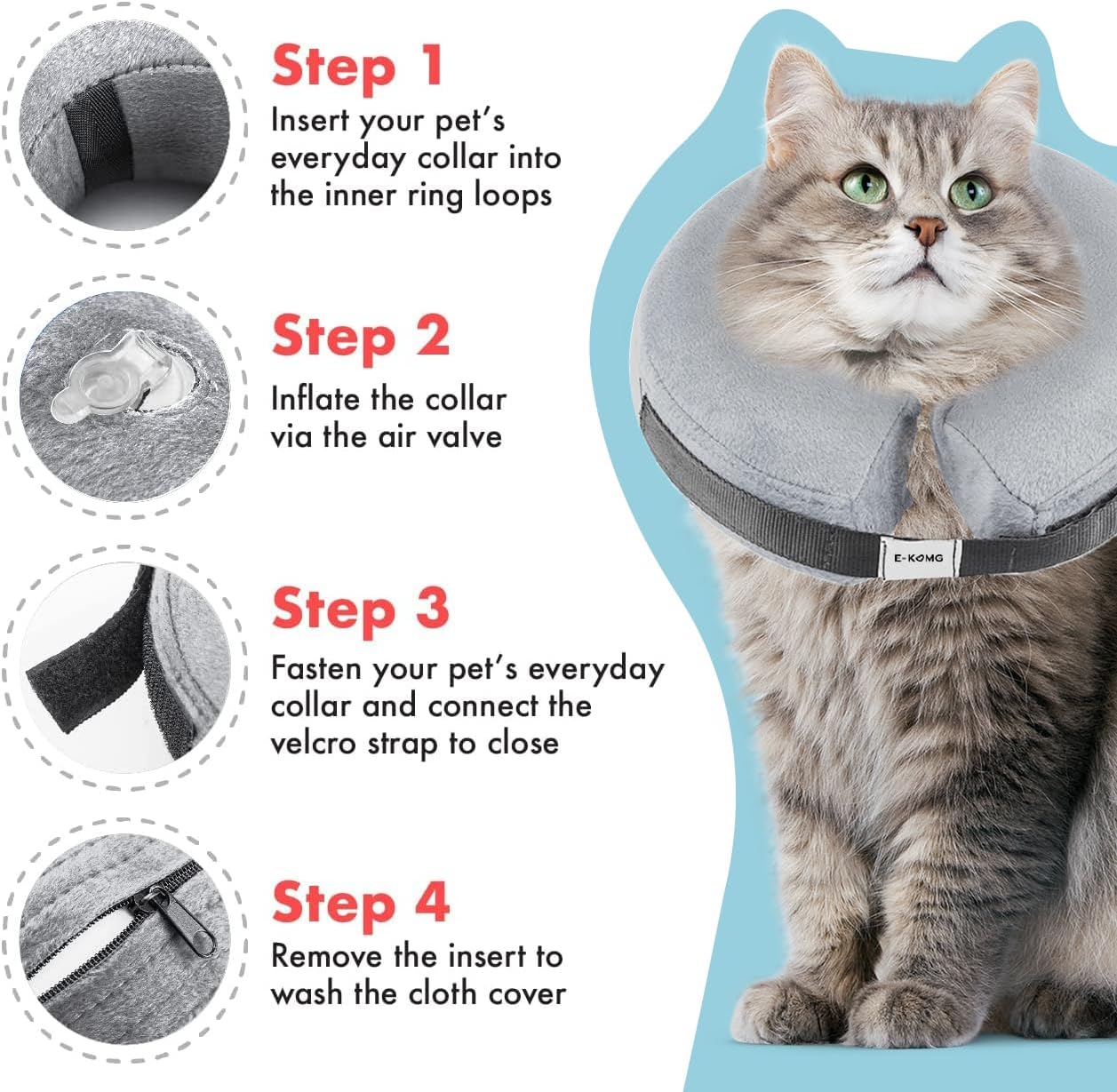 Step 1
Insert your pet's everyday collar into the inner ring loops

Step 2
Inflate the collar via the air valve

Step 3
Fasten your pet's everyday collar and connect the velcro strap to close

Step 4
Remove the insert to wash the cloth cover

E-KOMG