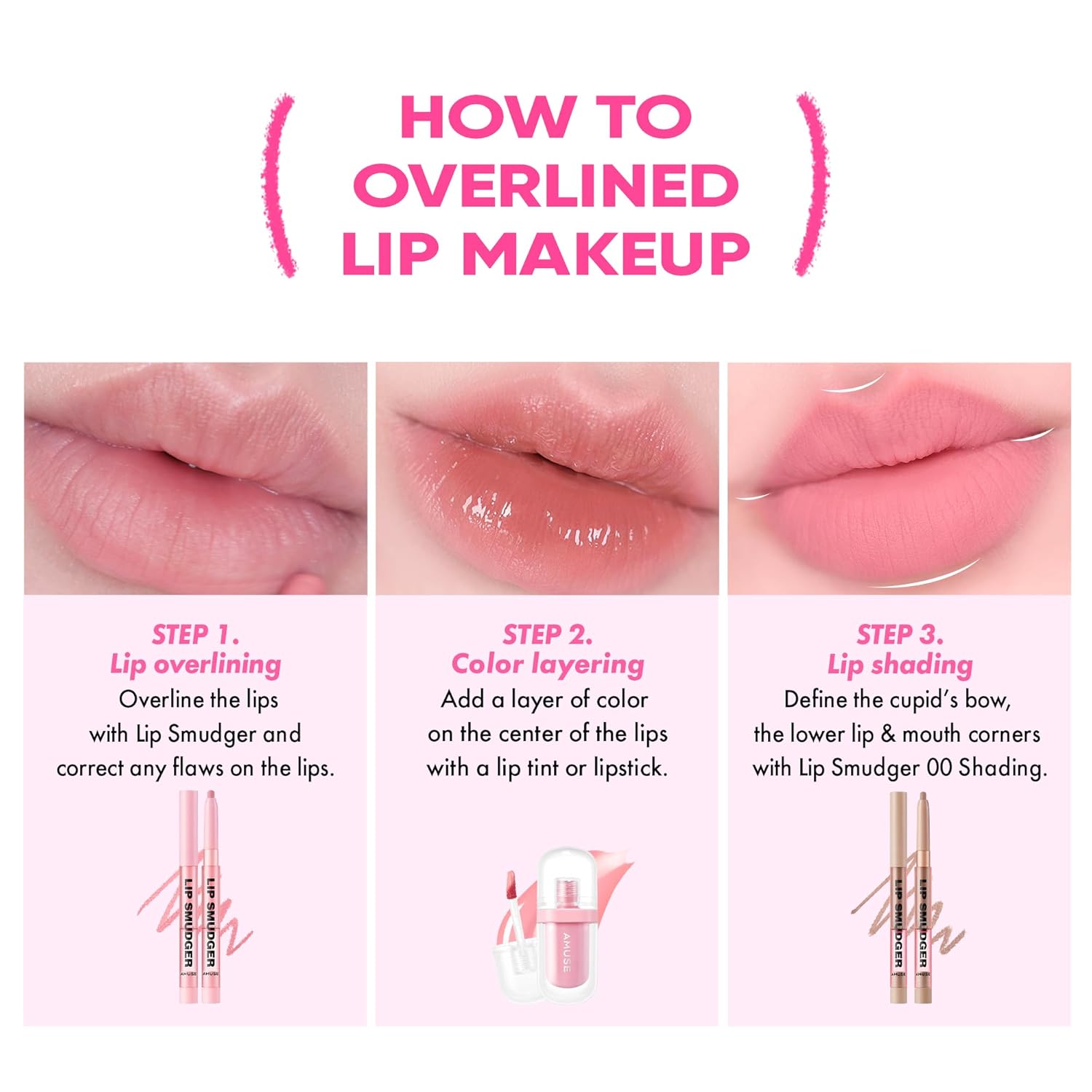 ( HOW TO OVERLINED LIP MAKEUP )

STEP 1.
Lip overlining
Overline the lips with Lip Smudger and correct any flaws on the lips.

LIP SMUDGER
AMUSE
LIP SMUDGER
AMUSE

STEP 2.
Color layering
Add a layer of color on the center of the lips with a lip tint or lipstick.

AMUSE

STEP 3.
Lip shading
Define the cupid's bow, the lower lip & mouth corners with Lip Smudger 00 Shading.

LIP SMUDGER
AMUSE
LIP SMUDGER
AMUSE