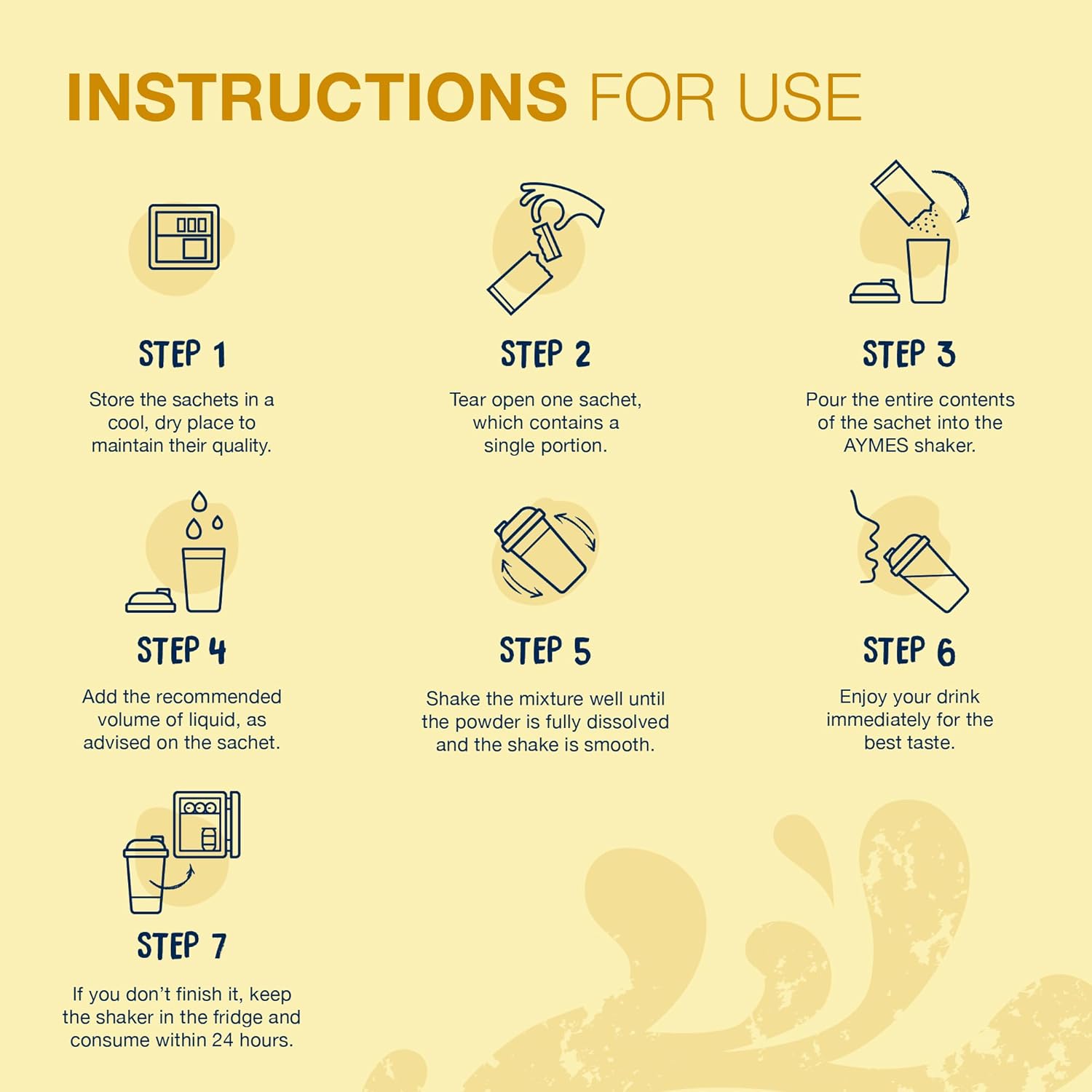 INSTRUCTIONS FOR USE

STEP 1

Store the sachets in a cool, dry place to maintain their quality.

STEP 2

Tear open one sachet, which contains a single portion.

STEP 3

Pour the entire contents of the sachet into the AYMES shaker.

STEP 4

Add the recommended volume of liquid, as advised on the sachet.

STEP 5

Shake the mixture well until the powder is fully dissolved and the shake is smooth.

STEP 6

Enjoy your drink immediately for the best taste.

STEP 7

If you don't finish it, keep the shaker in the fridge and consume within 24 hours.