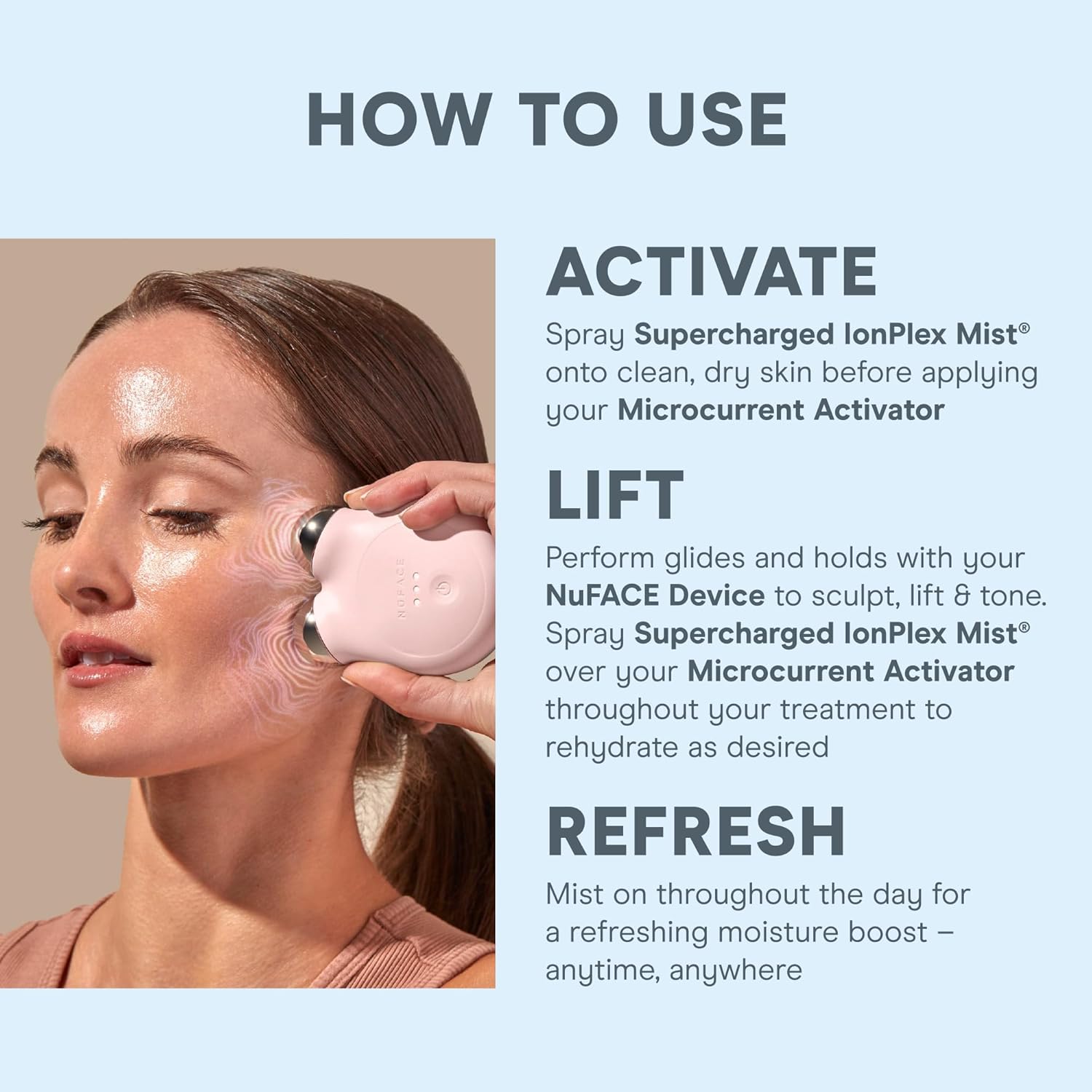 HOW TO USE

NUFACE

ACTIVATE

Spray Supercharged IonPlex Mist® onto clean, dry skin before applying your Microcurrent Activator

LIFT

Perform glides and holds with your NuFACE Device to sculpt, lift & tone. Spray Supercharged IonPlex Mist® over your Microcurrent Activator throughout your treatment to rehydrate as desired

REFRESH

Mist on throughout the day for a refreshing moisture boost – anytime, anywhere