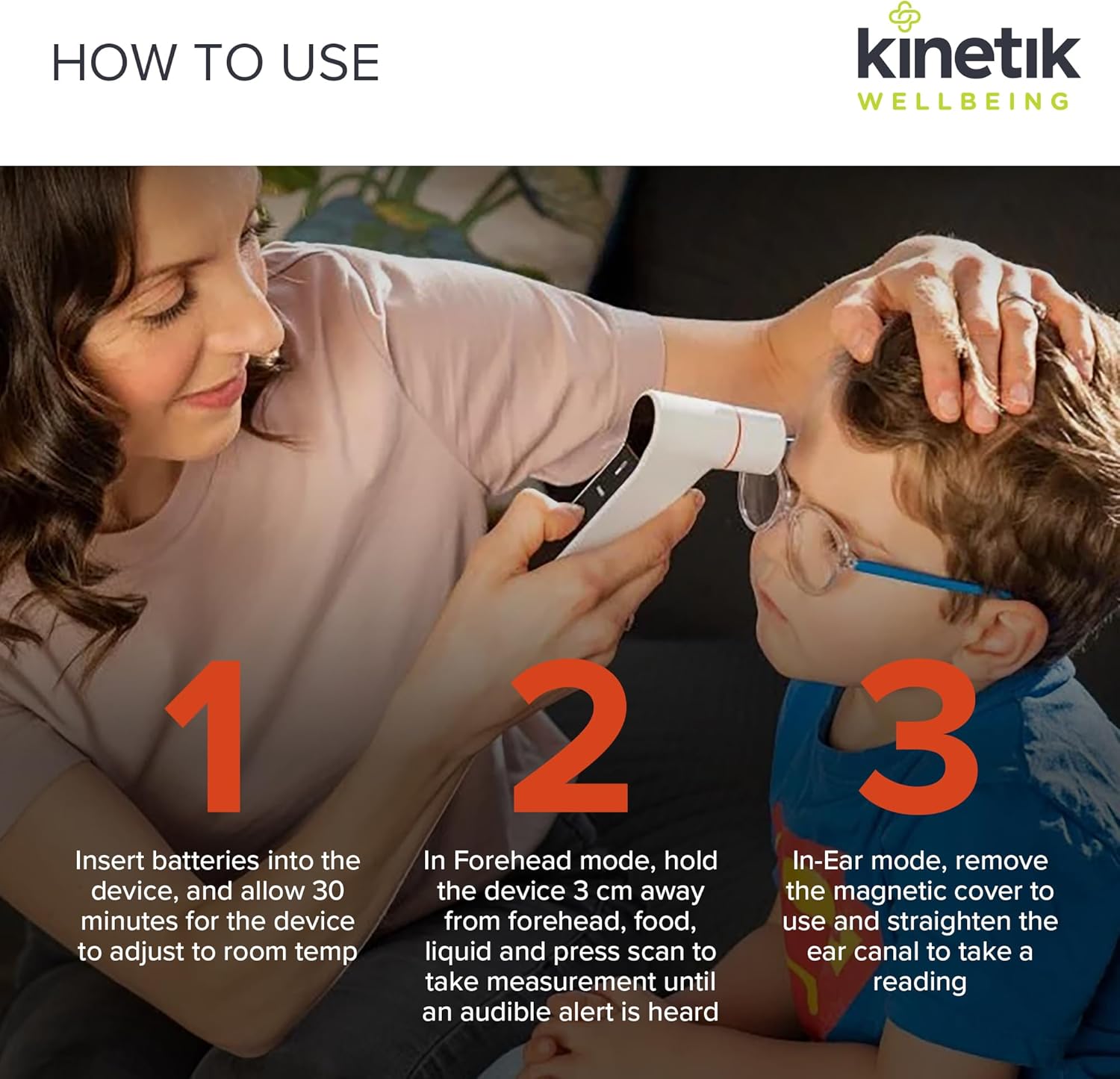 HOW TO USE

kinetik
WELLBEING

1

Insert batteries into the device, and allow 30 minutes for the device to adjust to room temp

2

In Forehead mode, hold the device 3 cm away from forehead, food, liquid and press scan to take measurement until an audible alert is heard

3

In-Ear mode, remove the magnetic cover to use and straighten the ear canal to take a reading