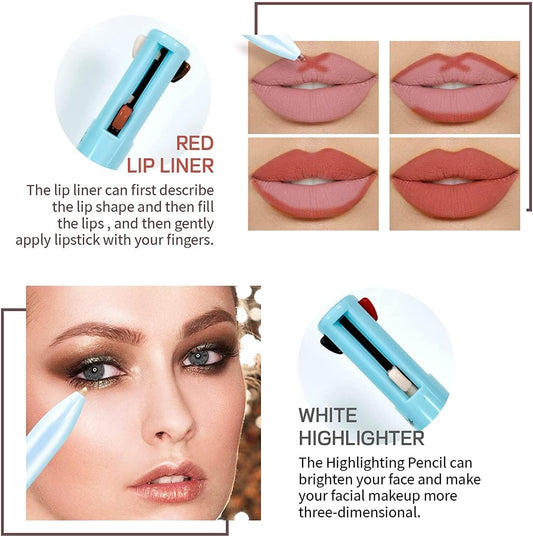 RED
LIP LINER

The lip liner can first describe the lip shape and then fill the lips , and then gently apply lipstick with your fingers.

WHITE
HIGHLIGHTER

The Highlighting Pencil can brighten your face and make your facial makeup more three-dimensional.