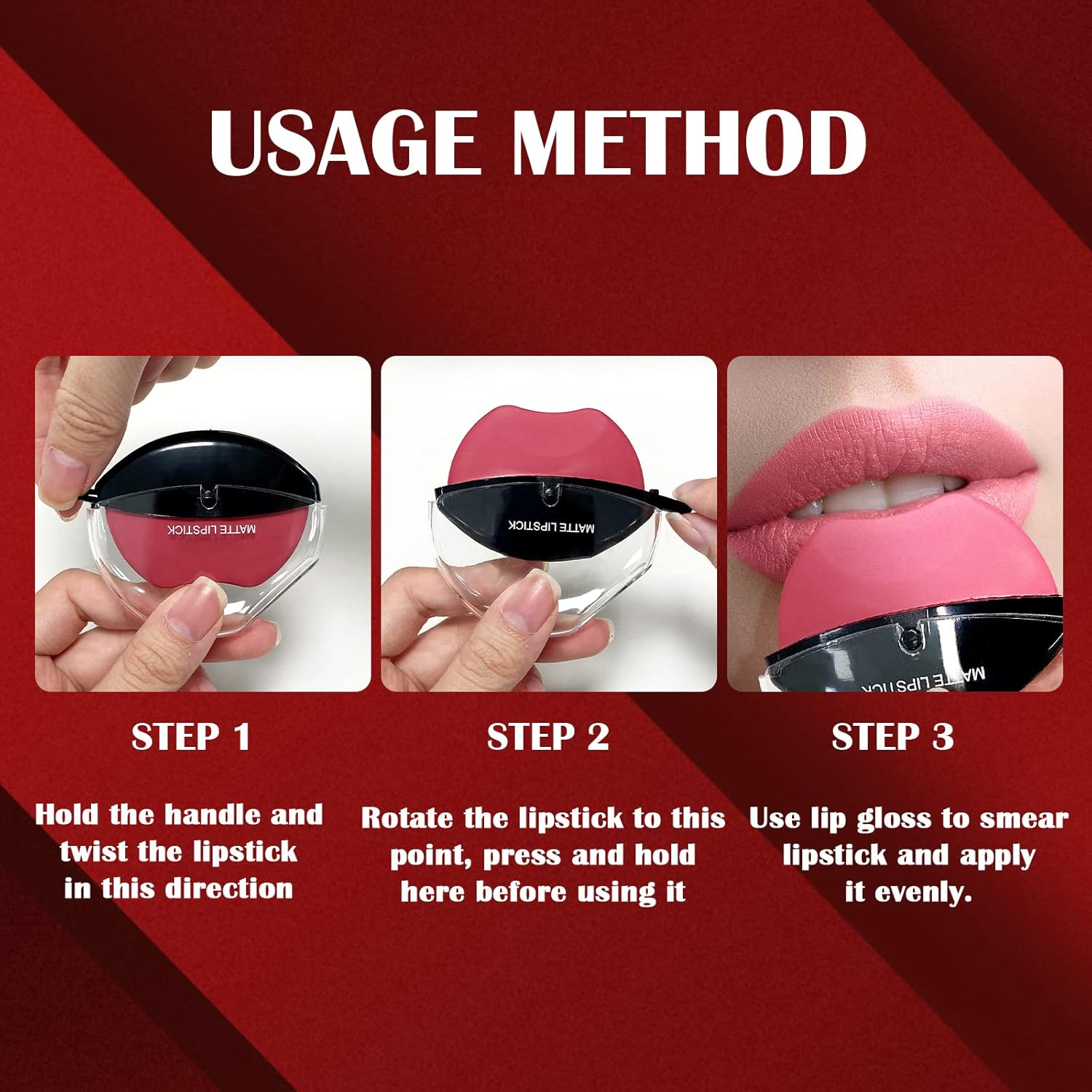 USAGE METHOD

MATTE LIPSTICK

MATTE LIPSTICK

MATTE LIPSTICK

STEP 1

Hold the handle and twist the lipstick in this direction

STEP 2

Rotate the lipstick to this point, press and hold here before using it

STEP 3

Use lip gloss to smear lipstick and apply it evenly.