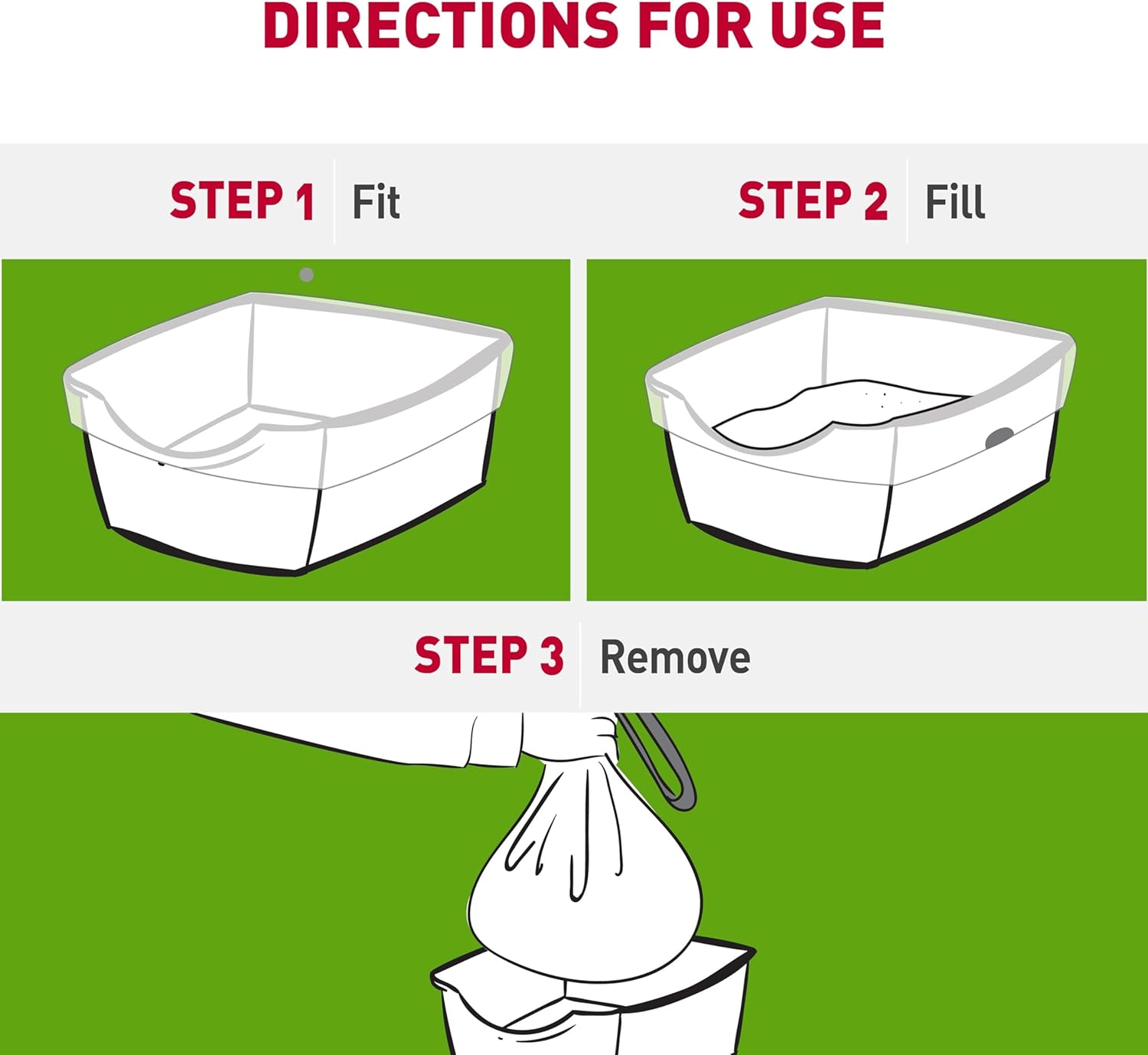 DIRECTIONS FOR USE

STEP 1 Fit

STEP 2 Fill

STEP 3 Remove