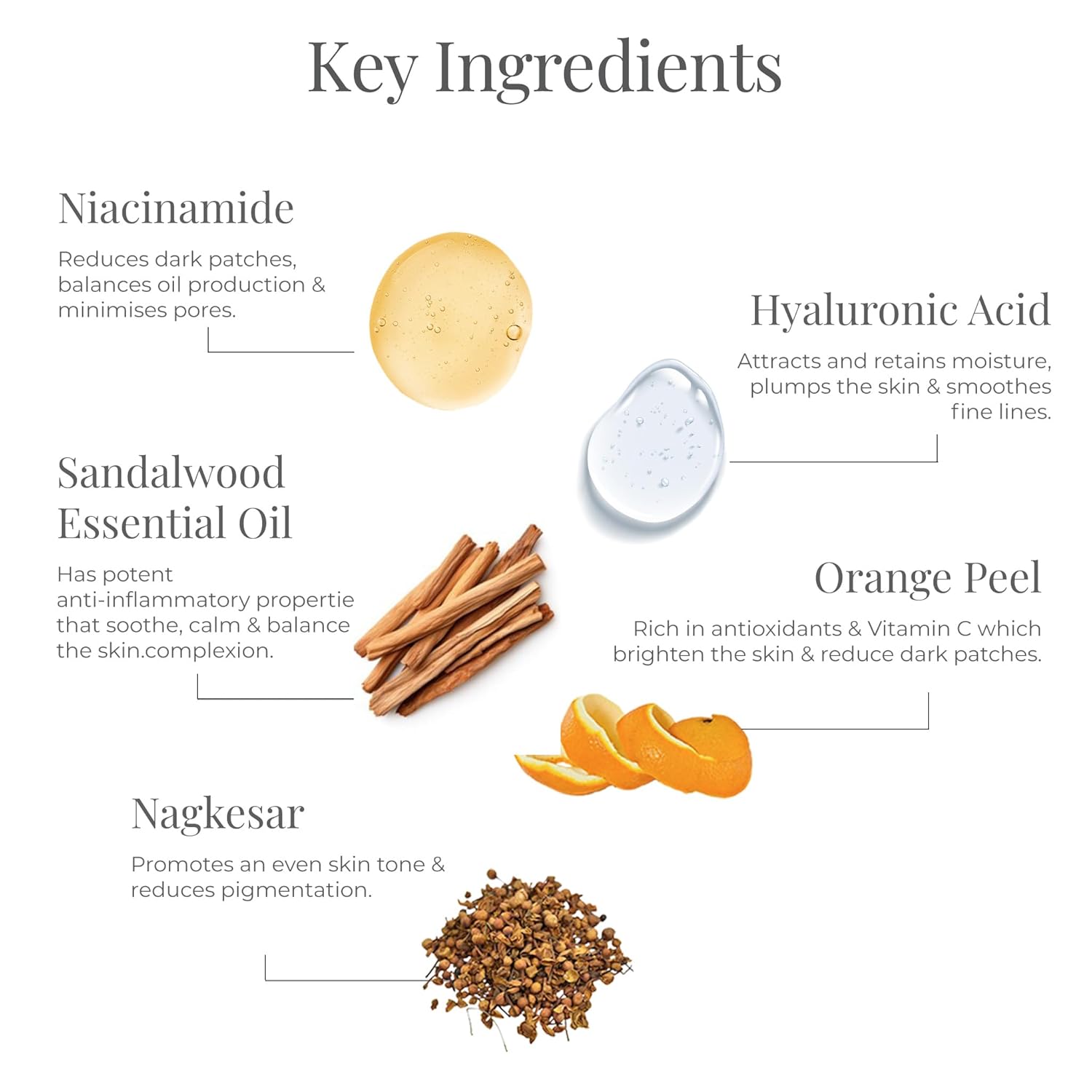 Key Ingredients

Niacinamide

Reduces dark patches, balances oil production & minimises pores.

Hyaluronic Acid

Attracts and retains moisture, plumps the skin & smoothes fine lines.

Sandalwood Essential Oil

Has potent anti-inflammatory propertie that soothe, calm & balance the skin.complexion.

Orange Peel

Rich in antioxidants & Vitamin C which brighten the skin & reduce dark patches.

Nagkesar

Promotes an even skin tone & reduces pigmentation.