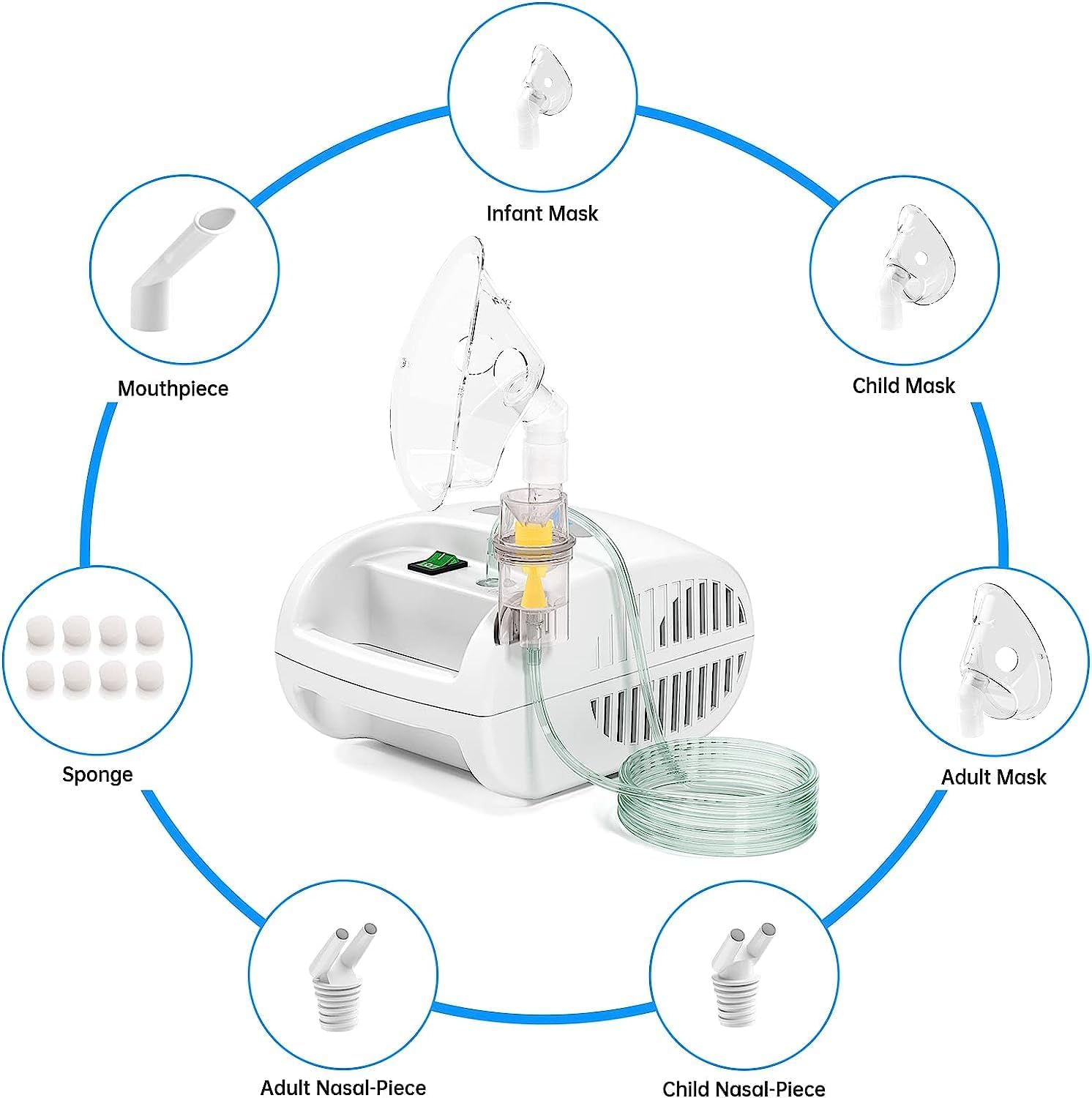 Infant Mask

Mouthpiece

Child Mask

Sponge

Adult Mask

Adult Nasal-Piece

Child Nasal-Piece