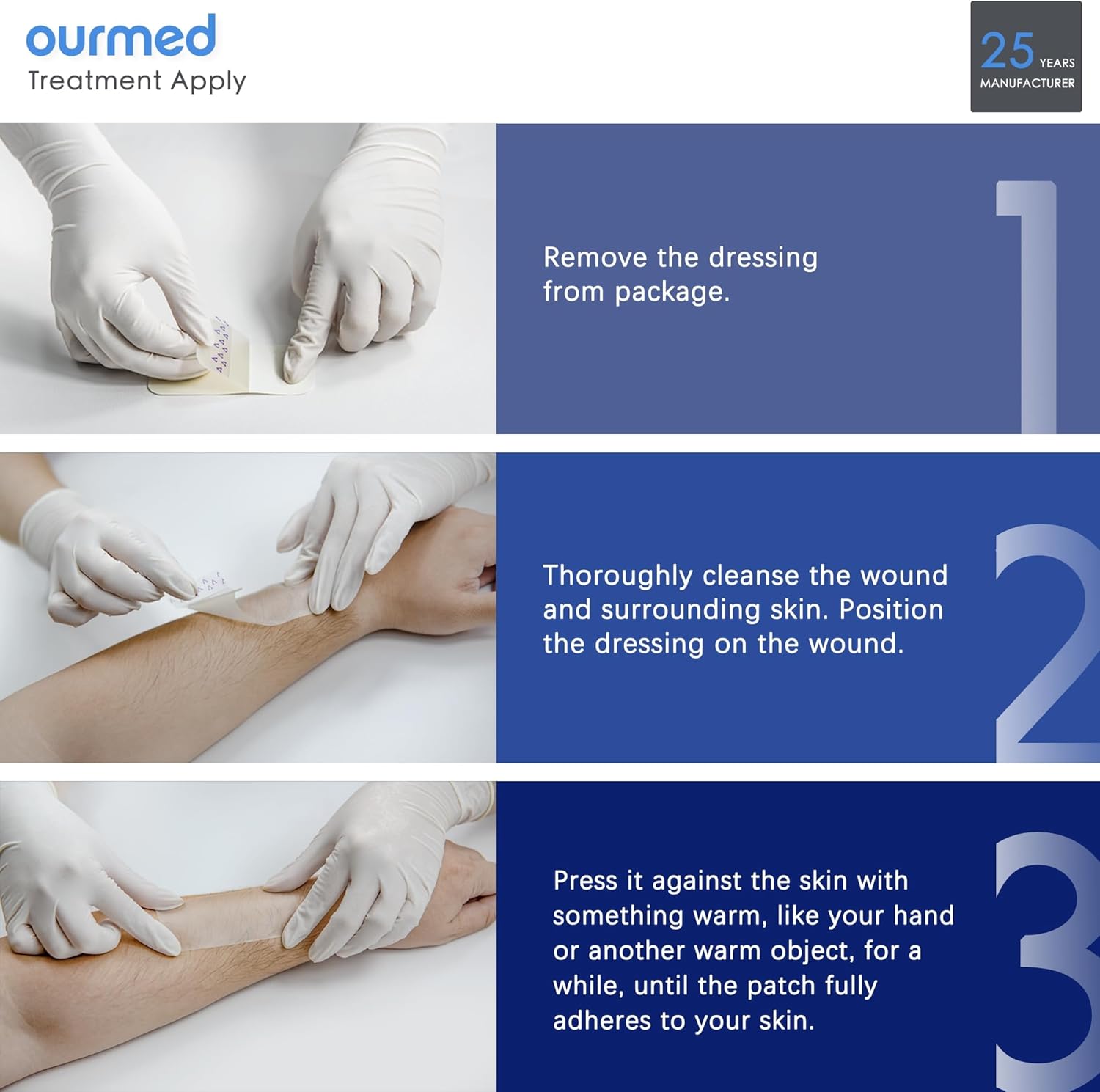 ourmed
Treatment Apply

25 YEARS
MANUFACTURER

Remove the dressing from package.

1

Thoroughly cleanse the wound and surrounding skin. Position the dressing on the wound.

2

Press it against the skin with something warm, like your hand or another warm object, for a while, until the patch fully adheres to your skin.

3