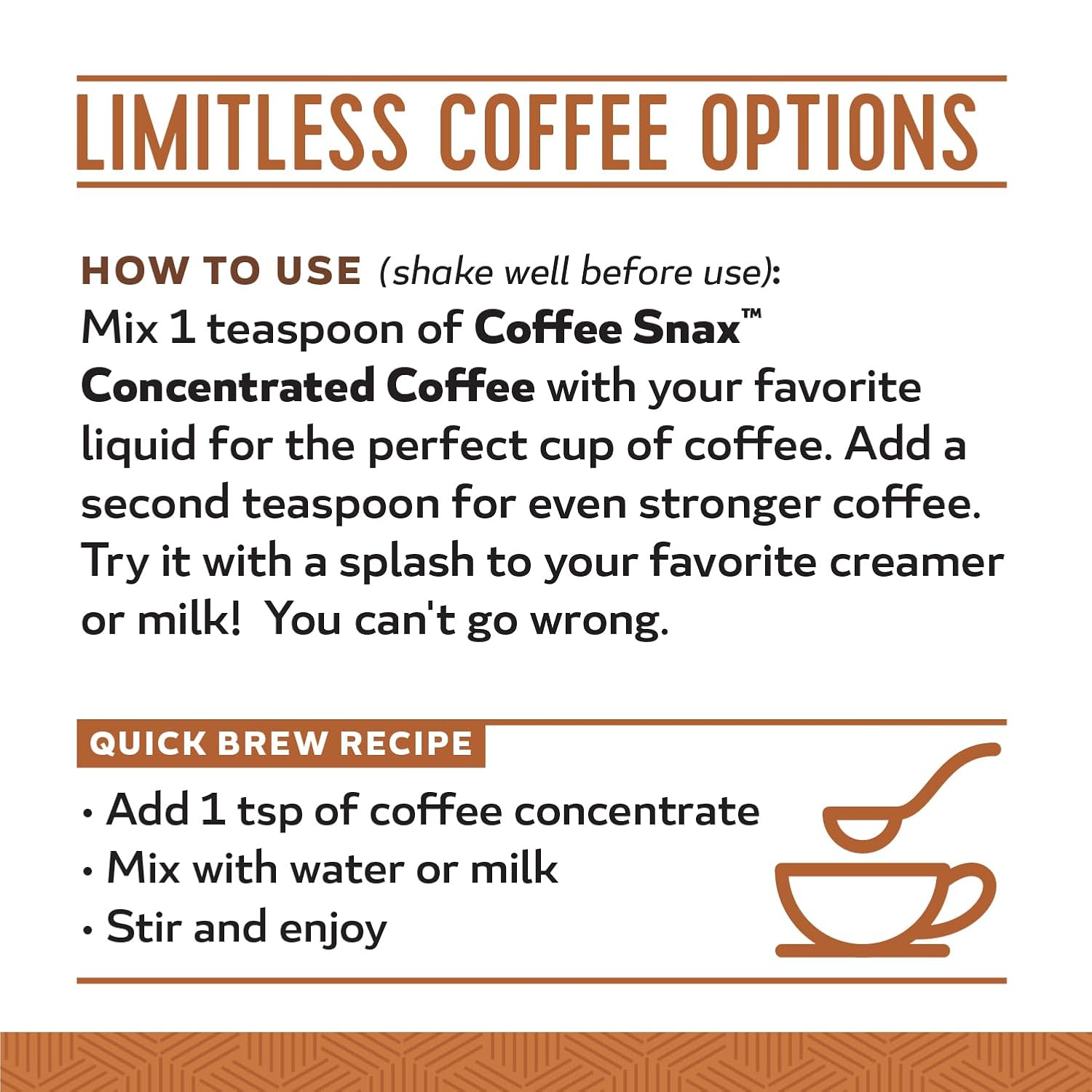 LIMITLESS COFFEE OPTIONS

HOW TO USE (shake well before use):
Mix 1 teaspoon of Coffee Snax™ Concentrated Coffee with your favorite liquid for the perfect cup of coffee. Add a second teaspoon for even stronger coffee. Try it with a splash to your favorite creamer or milk! You can't go wrong.

QUICK BREW RECIPE
• Add 1 tsp of coffee concentrate
• Mix with water or milk
• Stir and enjoy