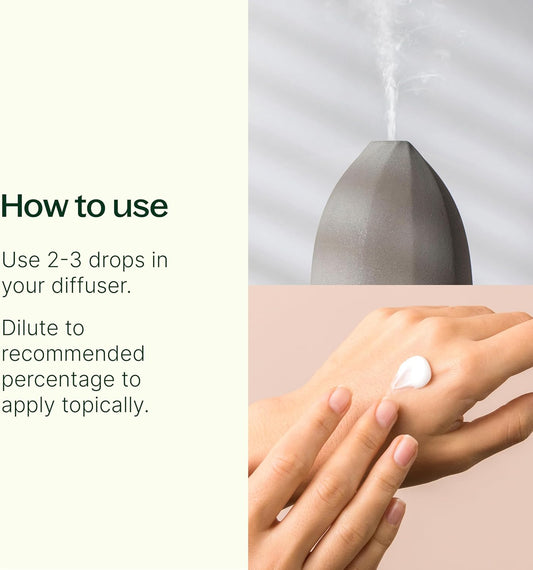 How to use

Use 2-3 drops in your diffuser.

Dilute to recommended percentage to apply topically.