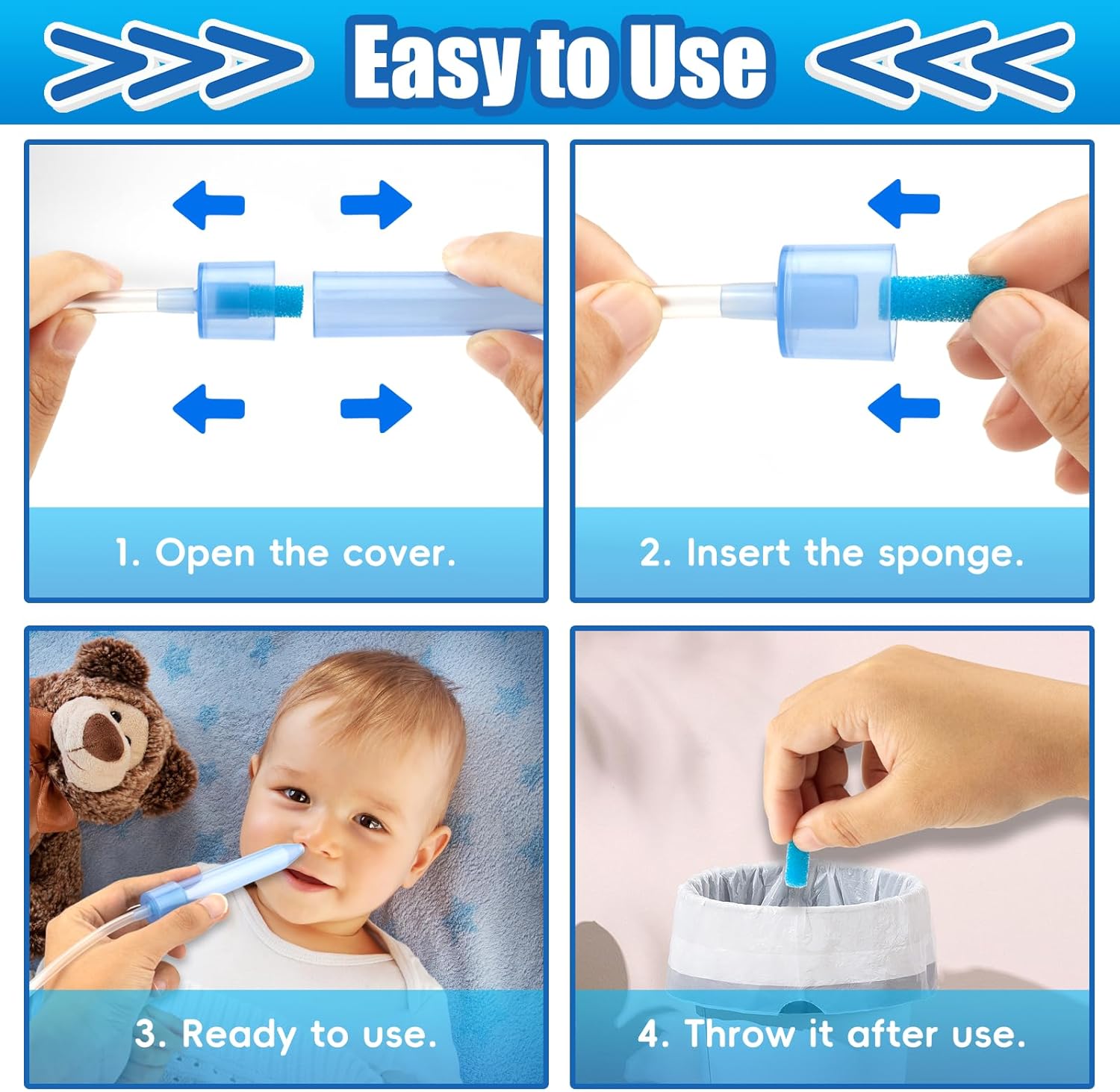 Easy to Use

1. Open the cover.

2. Insert the sponge.

3. Ready to use.

4. Throw it after use.