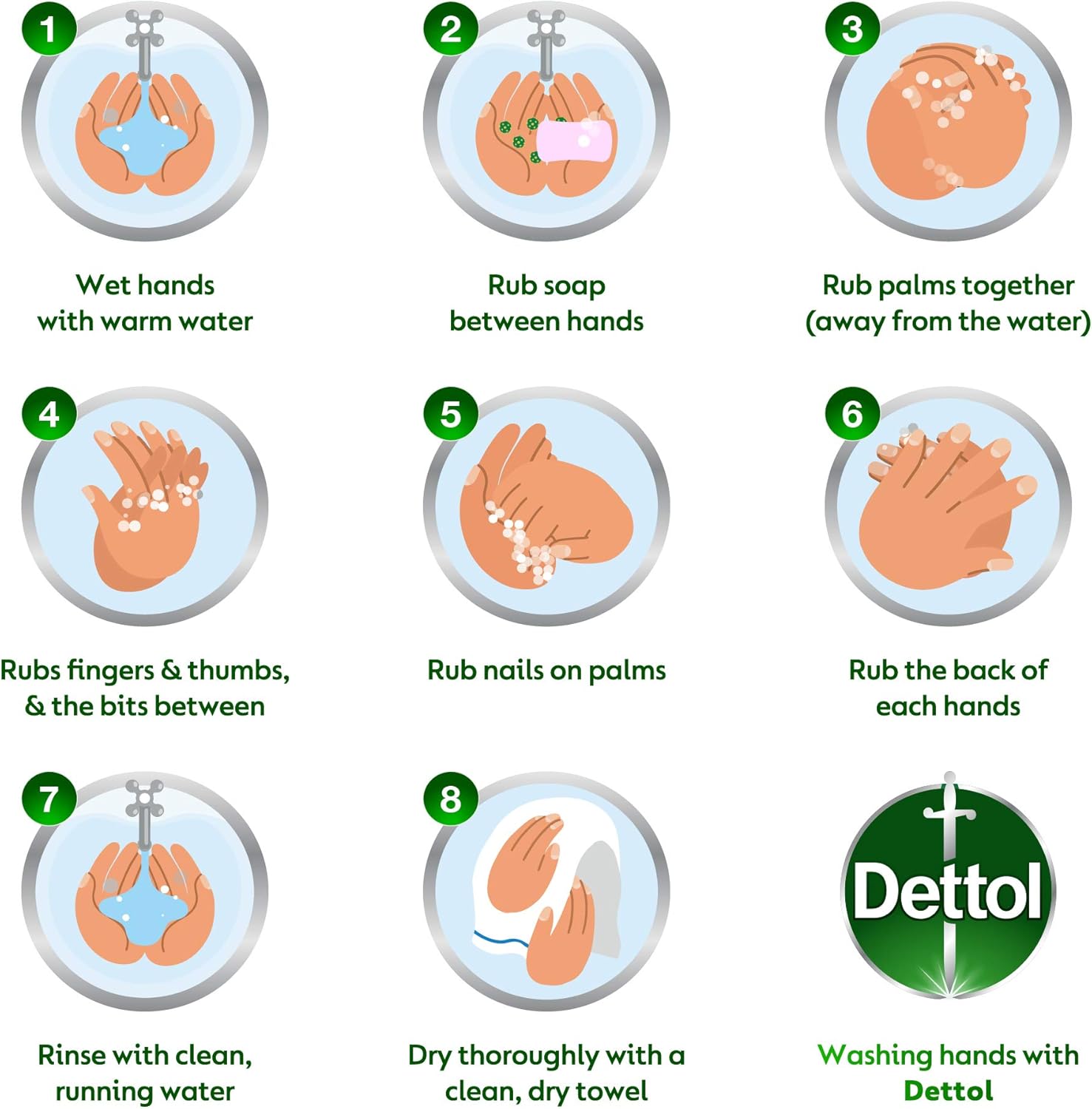 1
Wet hands with warm water

2
Rub soap between hands

3
Rub palms together (away from the water)

4
Rubs fingers & thumbs, & the bits between

5
Rub nails on palms

6
Rub the back of each hands

7
Rinse with clean, running water

8
Dry thoroughly with a clean, dry towel

Dettol
Washing hands with Dettol