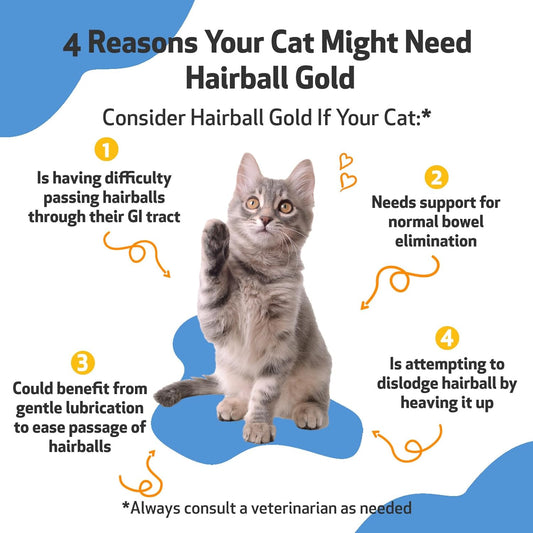 4 Reasons Your Cat Might Need Hairball Gold

Consider Hairball Gold If Your Cat:*

1
Is having difficulty passing hairballs through their GI tract

2
Needs support for normal bowel elimination

3
Could benefit from gentle lubrication to ease passage of hairballs

4
Is attempting to dislodge hairball by heaving it up

*Always consult a veterinarian as needed