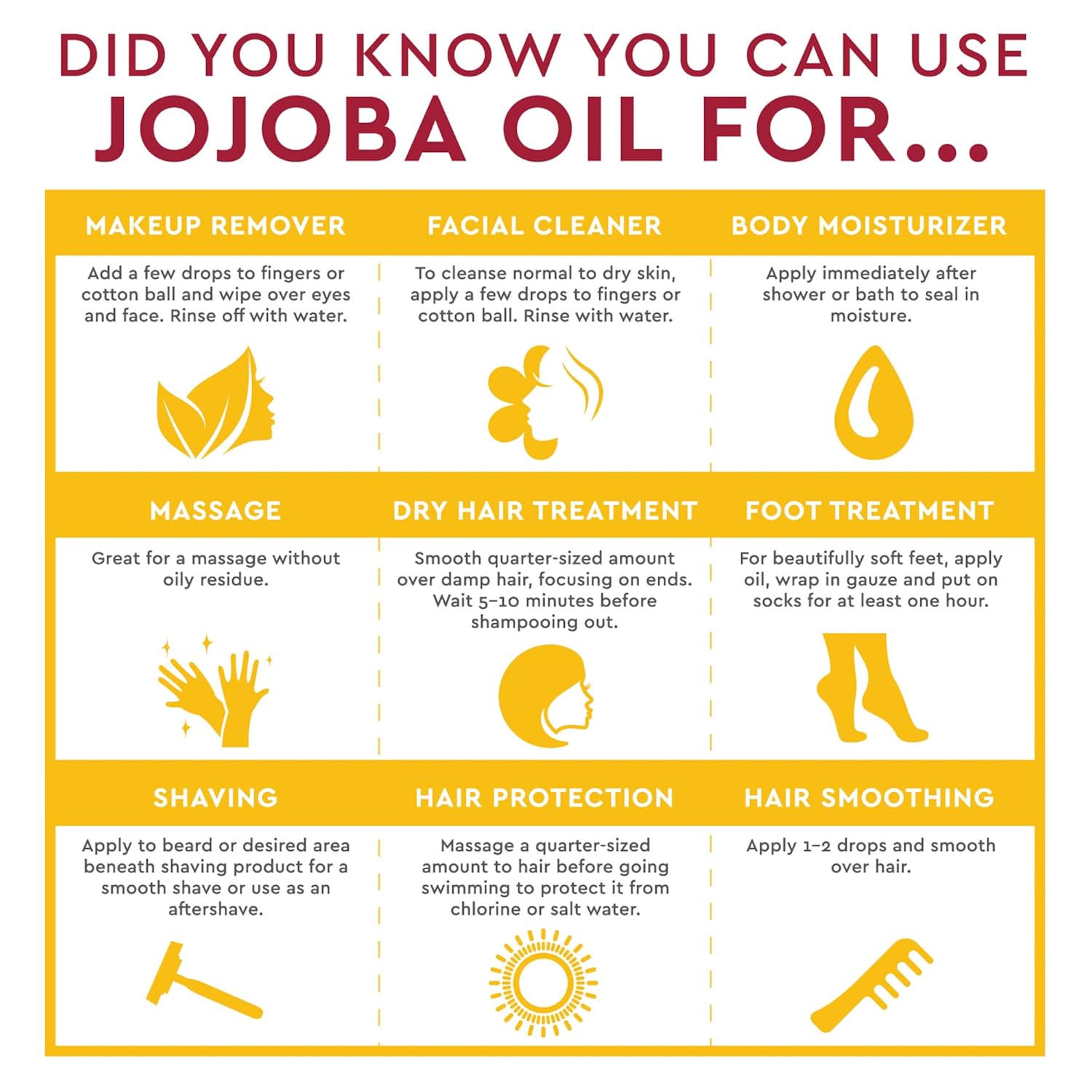 DID YOU KNOW YOU CAN USE
JOJOBA OIL FOR...

MAKEUP REMOVER

Add a few drops to fingers or cotton ball and wipe over eyes and face. Rinse off with water.

FACIAL CLEANER

To cleanse normal to dry skin, apply a few drops to fingers or cotton ball. Rinse with water.

BODY MOISTURIZER

Apply immediately after shower or bath to seal in moisture.

MASSAGE

Great for a massage without oily residue.

DRY HAIR TREATMENT

Smooth quarter-sized amount over damp hair, focusing on ends. Wait 5–10 minutes before shampooing out.

FOOT TREATMENT

For beautifully soft feet, apply oil, wrap in gauze and put on socks for at least one hour.

SHAVING

Apply to beard or desired area beneath shaving product for a smooth shave or use as an aftershave.

HAIR PROTECTION

Massage a quarter-sized amount to hair before going swimming to protect it from chlorine or salt water.

HAIR SMOOTHING

Apply 1–2 drops and smooth over hair.