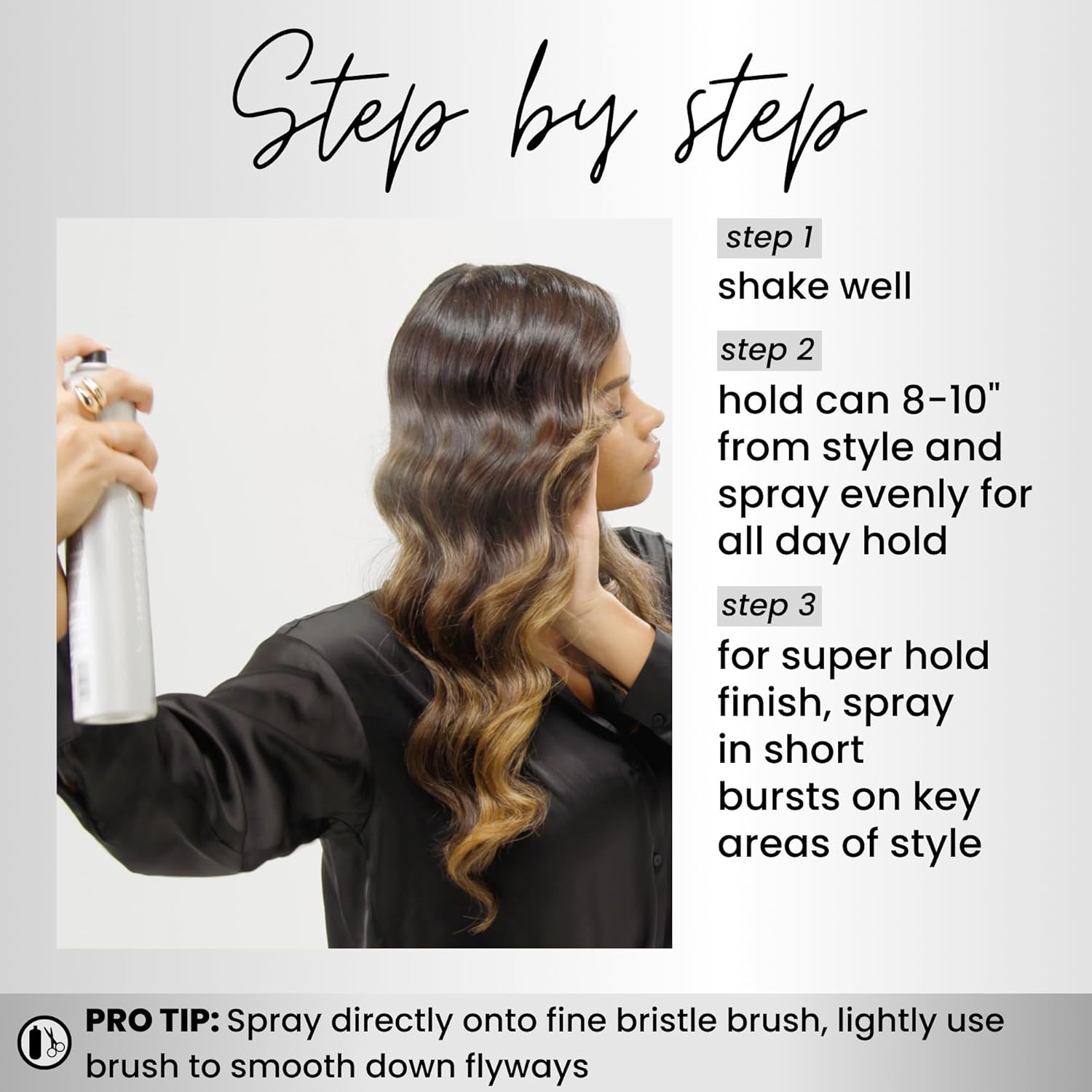 Step by step

step 1
shake well

step 2
hold can 8-10" from style and spray evenly for all day hold

step 3
for super hold finish, spray in short bursts on key areas of style

PRO TIP: Spray directly onto fine bristle brush, lightly use brush to smooth down flyways