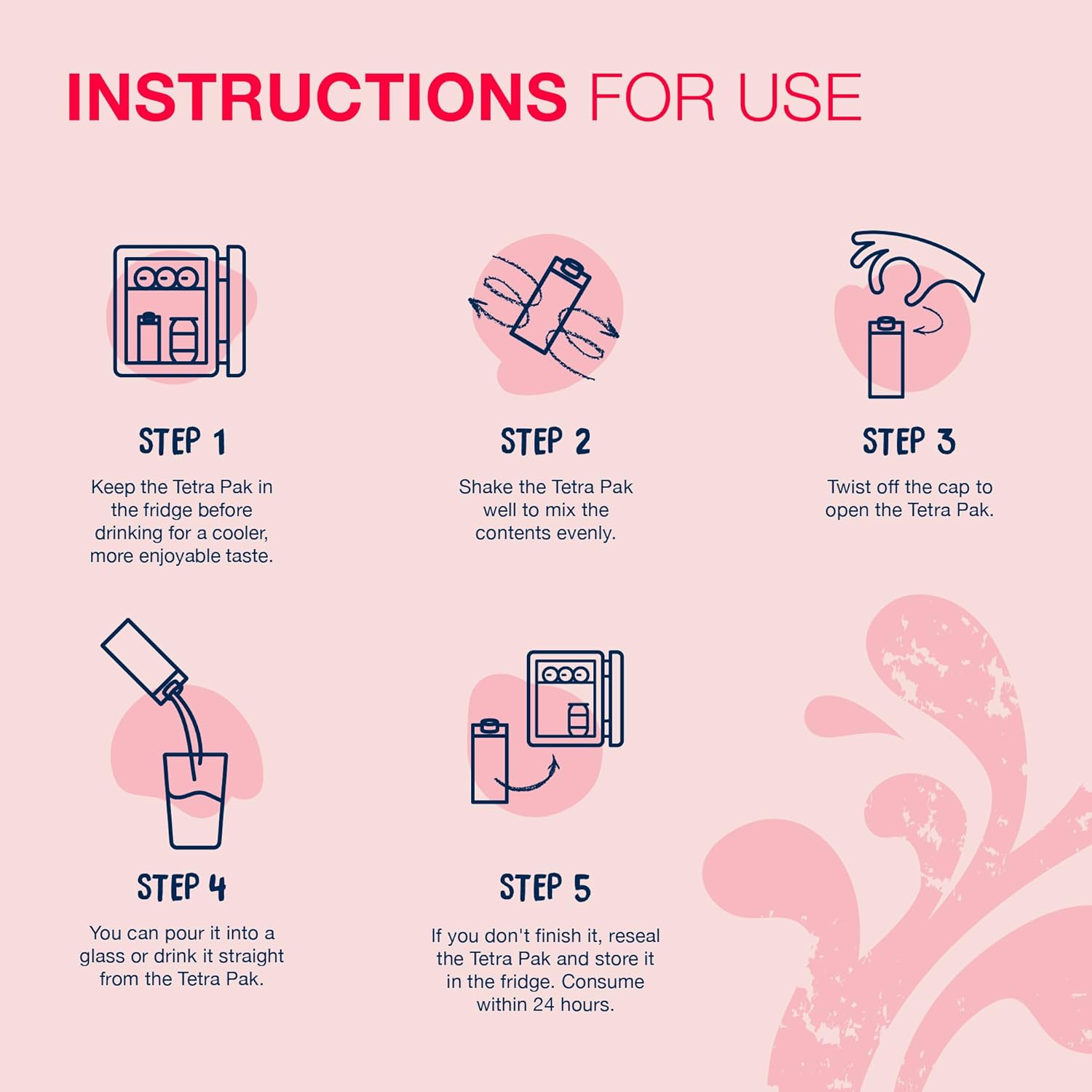 INSTRUCTIONS FOR USE

STEP 1

Keep the Tetra Pak in the fridge before drinking for a cooler, more enjoyable taste.

STEP 2

Shake the Tetra Pak well to mix the contents evenly.

STEP 3

Twist off the cap to open the Tetra Pak.

STEP 4

You can pour it into a glass or drink it straight from the Tetra Pak.

STEP 5

If you don't finish it, reseal the Tetra Pak and store it in the fridge. Consume within 24 hours.