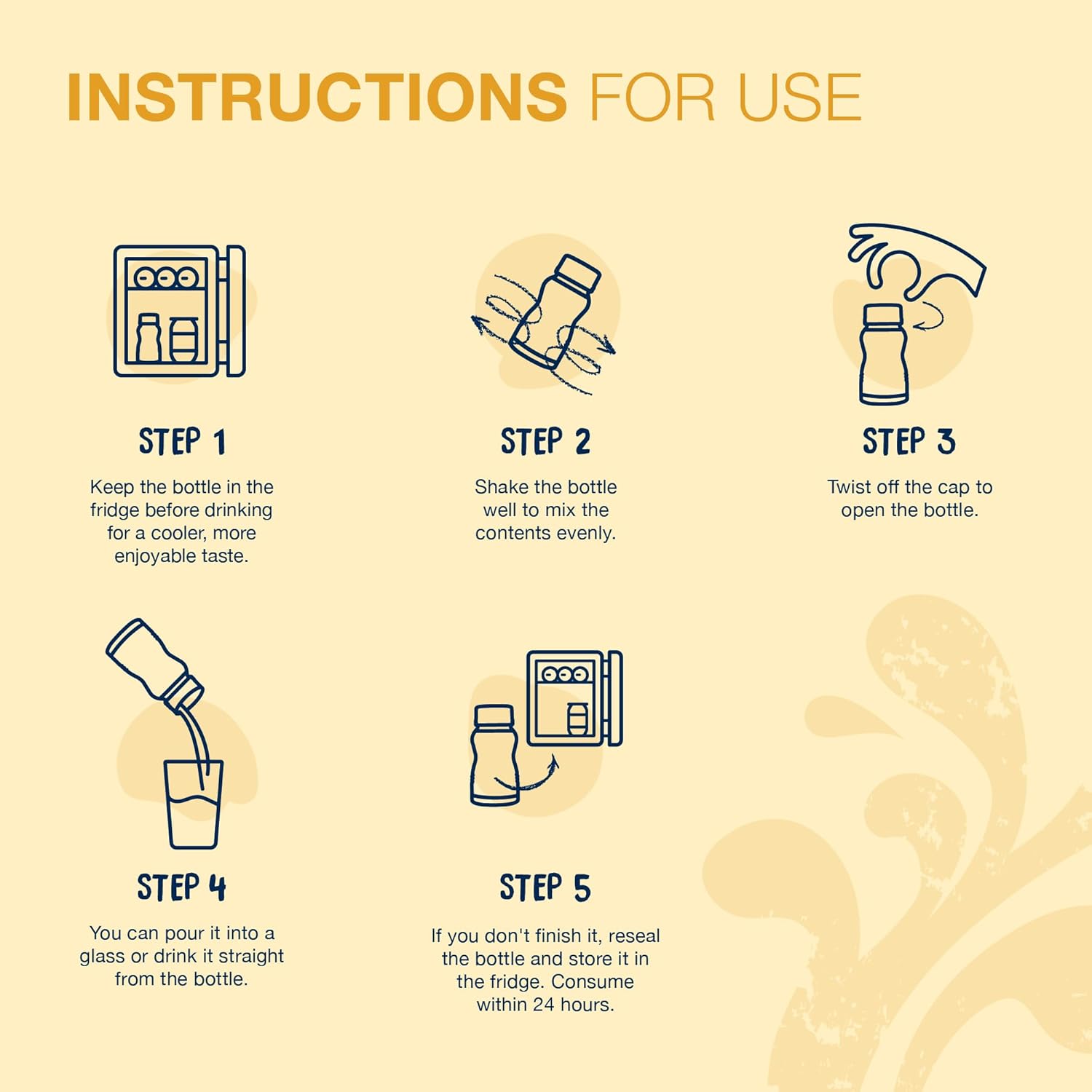 INSTRUCTIONS FOR USE

STEP 1
Keep the bottle in the fridge before drinking for a cooler, more enjoyable taste.

STEP 2
Shake the bottle well to mix the contents evenly.

STEP 3
Twist off the cap to open the bottle.

STEP 4
You can pour it into a glass or drink it straight from the bottle.

STEP 5
If you don't finish it, reseal the bottle and store it in the fridge. Consume within 24 hours.