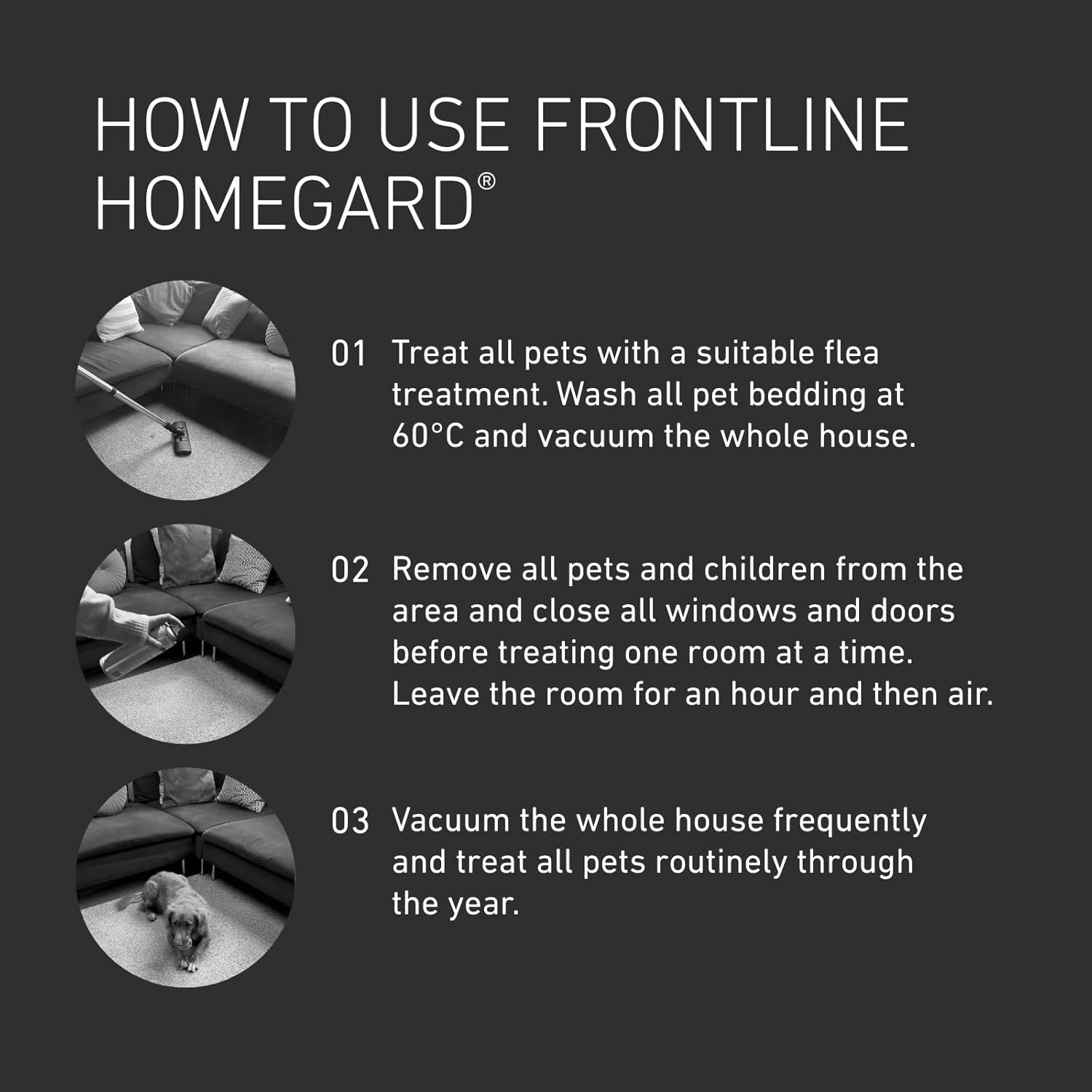 HOW TO USE FRONTLINE HOMEGARD®

01 Treat all pets with a suitable flea treatment. Wash all pet bedding at 60°C and vacuum the whole house.

02 Remove all pets and children from the area and close all windows and doors before treating one room at a time. Leave the room for an hour and then air.

03 Vacuum the whole house frequently and treat all pets routinely through the year.