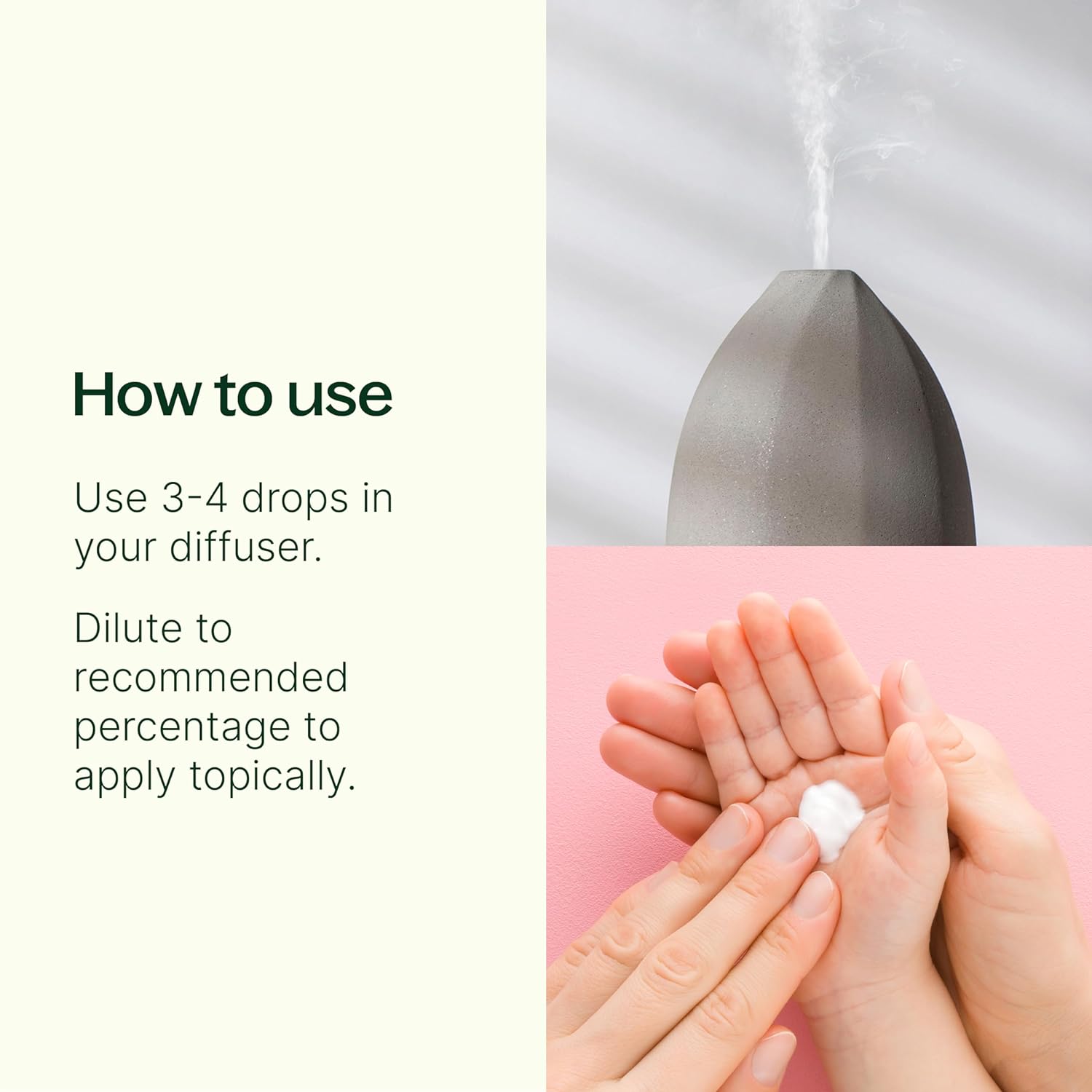 How to use

Use 3-4 drops in your diffuser.

Dilute to recommended percentage to apply topically.