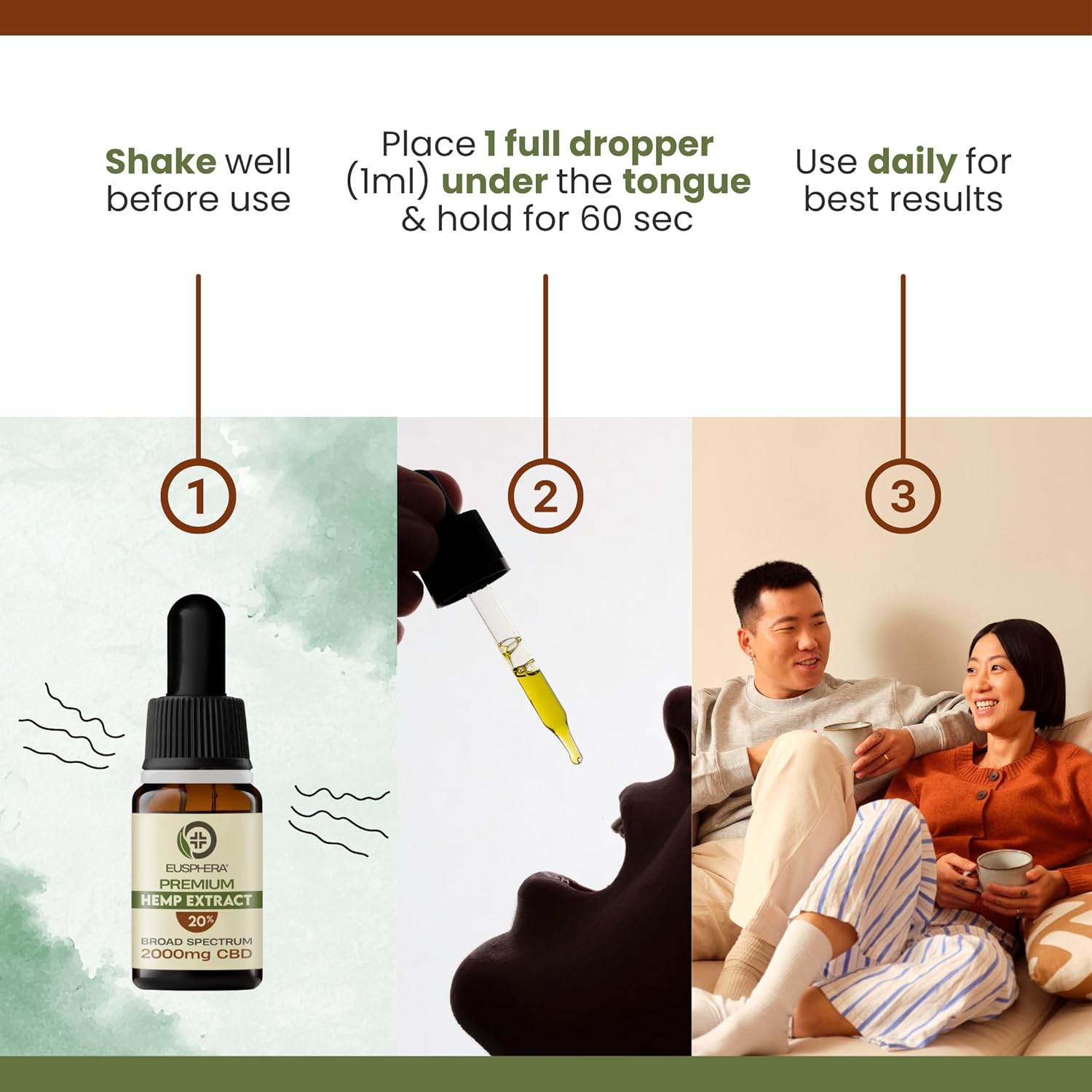 Shake well before use

Place 1 full dropper (1ml) under the tongue & hold for 60 sec

Use daily for best results

1

2

3

EUSPHERA®
PREMIUM
HEMP EXTRACT
20%
BROAD SPECTRUM
2000mg CBD