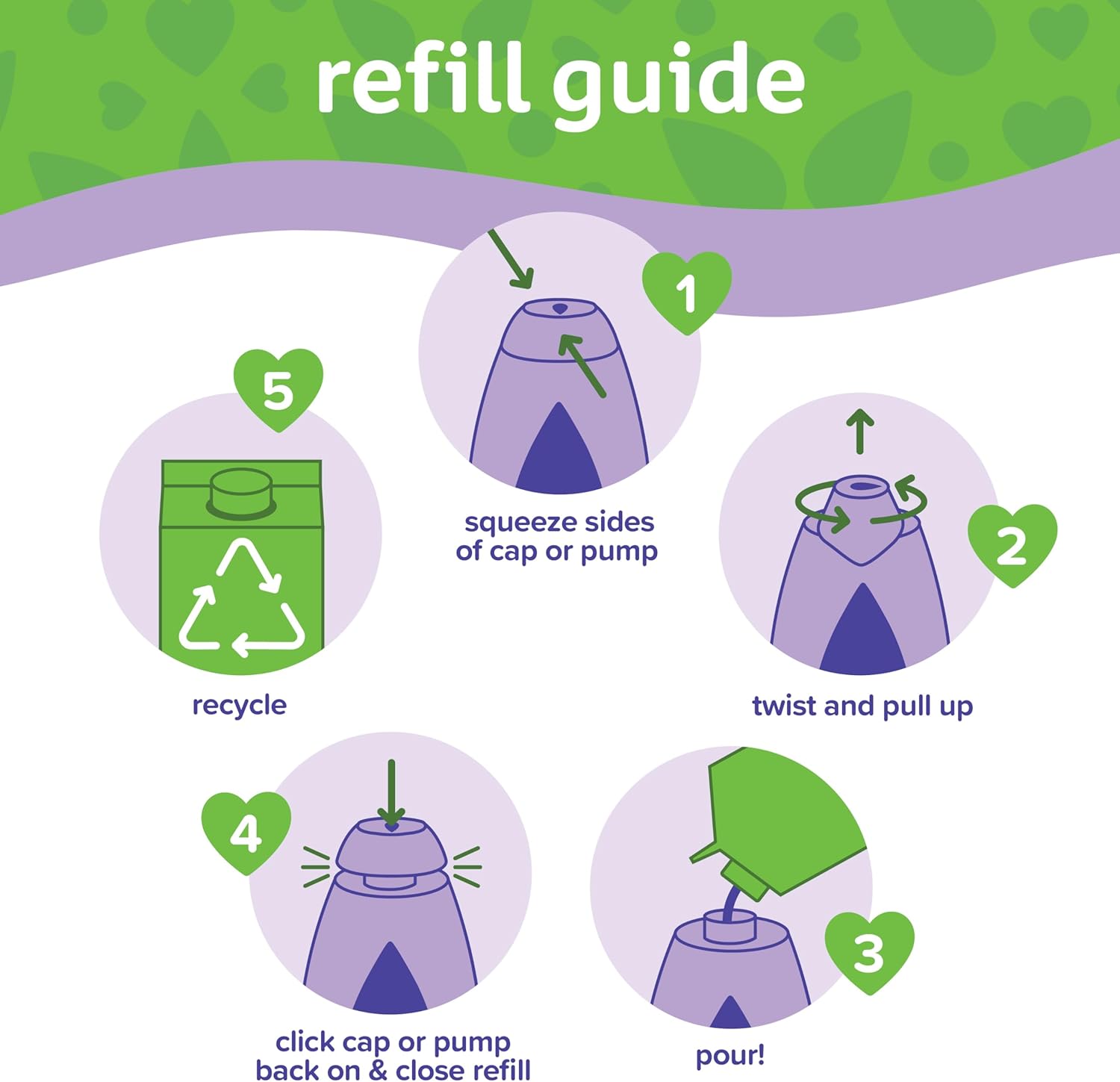 refill guide

1
squeeze sides of cap or pump

2
twist and pull up

3
pour!

4
click cap or pump back on & close refill

5
recycle