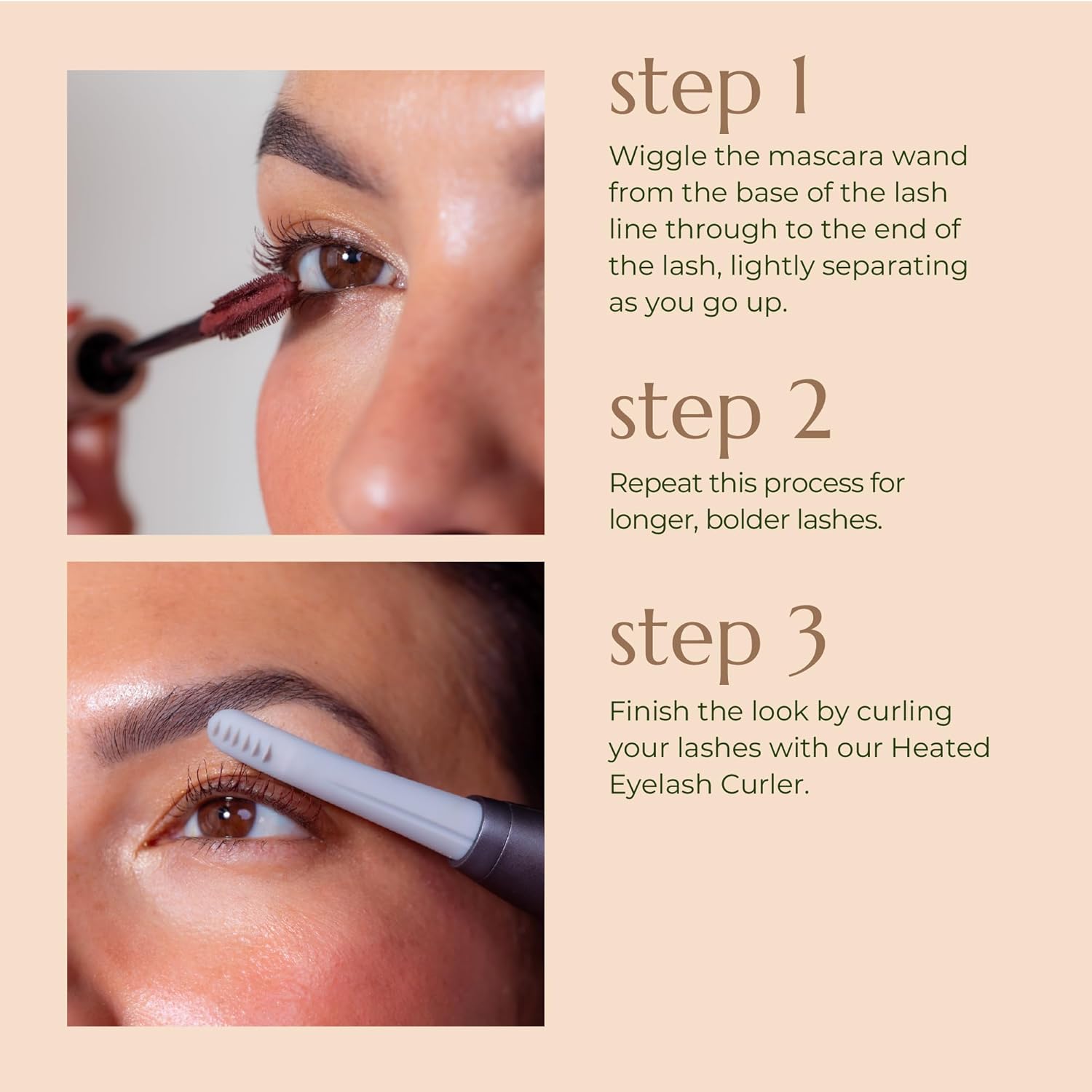 step 1

Wiggle the mascara wand from the base of the lash line through to the end of the lash, lightly separating as you go up.

step 2

Repeat this process for longer, bolder lashes.

step 3

Finish the look by curling your lashes with our Heated Eyelash Curler.