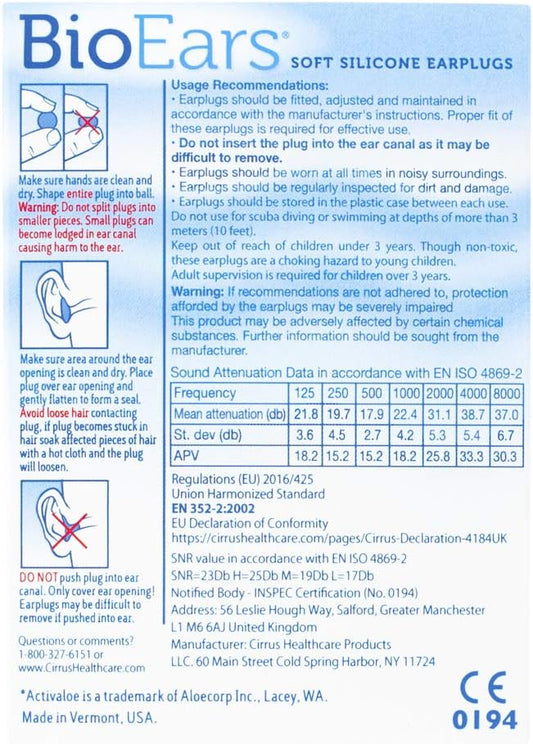 BioEars®
SOFT SILICONE EARPLUGS

Make sure hands are clean and dry. Shape entire plug into ball. Warning: Do not split plugs into smaller pieces. Small plugs can become lodged in ear canal causing harm to the ear.

Make sure area around the ear opening is clean and dry. Place plug over ear opening and gently flatten to form a seal. Avoid loose hair contacting plug, if plug becomes stuck in hair soak affected pieces of hair with a hot cloth and the plug will loosen.

DO NOT push plug into ear canal. Only cover ear opening! Earplugs may be difficult to remove if pushed into ear.

Questions or comments? 1-800-327-6151 or www.CirrusHealthcare.com

Usage Recommendations:
• Earplugs should be fitted, adjusted and maintained in accordance with the manufacturer's instructions. Proper fit of these earplugs is required for effective use.
• Do not insert the plug into the ear canal as it may be difficult to remove.
• Earplugs should be worn at all times in noisy surroundings.
• Earplugs should be regularly inspected for dirt and damage.
• Earplugs should be stored in the plastic case between each use.
Do not use for scuba diving or swimming at depths of more than 3 meters (10 feet).
Keep out of reach of children under 3 years. Though non-toxic, these earplugs are a choking hazard to young children.
Adult supervision is required for children over 3 years.
Warning: If recommendations are not adhered to, protection afforded by the earplugs may be severely impaired
This product may be adversely affected by certain chemical substances. Further information should be sought from the manufacturer.

Sound Attenuation Data in accordance with EN ISO 4869-2

| Frequency | 125 | 250 | 500 | 1000 | 2000 | 4000 | 8000 |
|---|---|---|---|---|---|---|---|
| Mean attenuation (db) | 21.8 | 19.7 | 17.9 | 22.4 | 31.1 | 38.7 | 37.0 |
| St. dev (db) | 3.6 | 4.5 | 2.7 | 4.2 | 5.3 | 5.4 | 6.7 |
| APV | 18.2 | 15.2 | 15.2 | 18.2 | 25.8 | 33.3 | 30.3 |

Regulations (EU) 2016/425
Union Harmonized Standard
EN 352-2:2002
EU Declaration of Conformity
https://cirrushealthcare.com/pages/Cirrus-Declaration-4184UK

SNR value in accordance with EN ISO 4869-2
SNR=23Db H=25Db M=19Db L=17Db
Notified Body - INSPEC Certification (No. 0194)
Address: 56 Leslie Hough Way, Salford, Greater Manchester L1 M6 6AJ United Kingdom
Manufacturer: Cirrus Healthcare Products LLC. 60 Main Street Cold Spring Harbor, NY 11724

*Activaloe is a trademark of Aloecorp Inc., Lacey, WA.
Made in Vermont, USA.

CE
0194