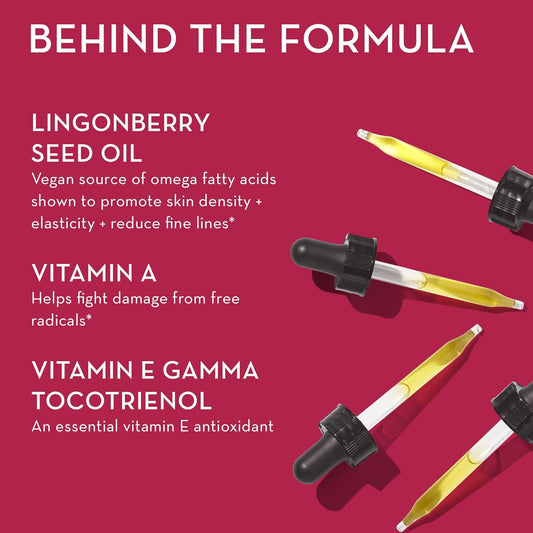 BEHIND THE FORMULA

LINGONBERRY SEED OIL
Vegan source of omega fatty acids shown to promote skin density + elasticity + reduce fine lines*

VITAMIN A
Helps fight damage from free radicals*

VITAMIN E GAMMA TOCOTRIENOL
An essential vitamin E antioxidant