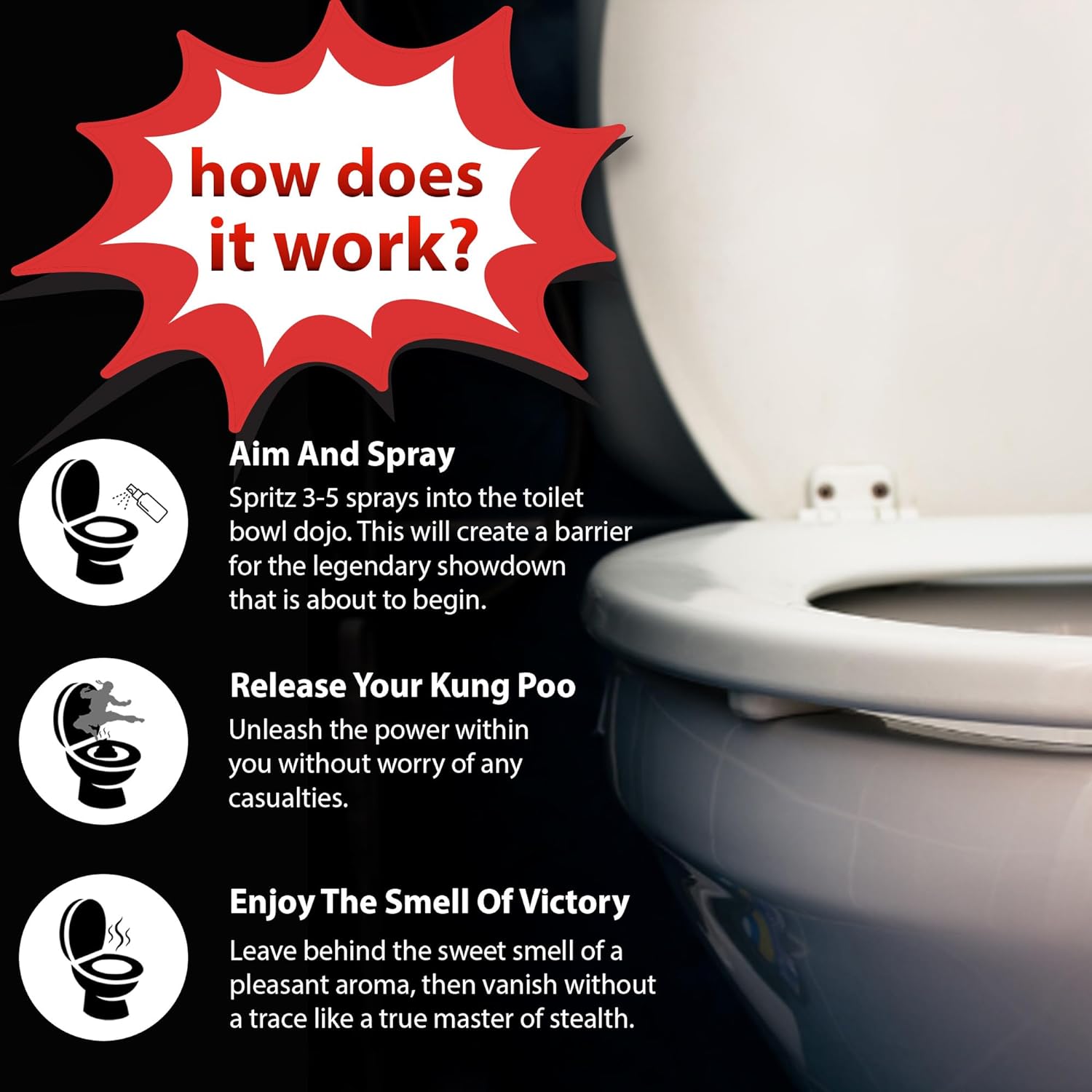 how does it work?

Aim And Spray
Spritz 3-5 sprays into the toilet bowl dojo. This will create a barrier for the legendary showdown that is about to begin.

Release Your Kung Poo
Unleash the power within you without worry of any casualties.

Enjoy The Smell Of Victory
Leave behind the sweet smell of a pleasant aroma, then vanish without a trace like a true master of stealth.