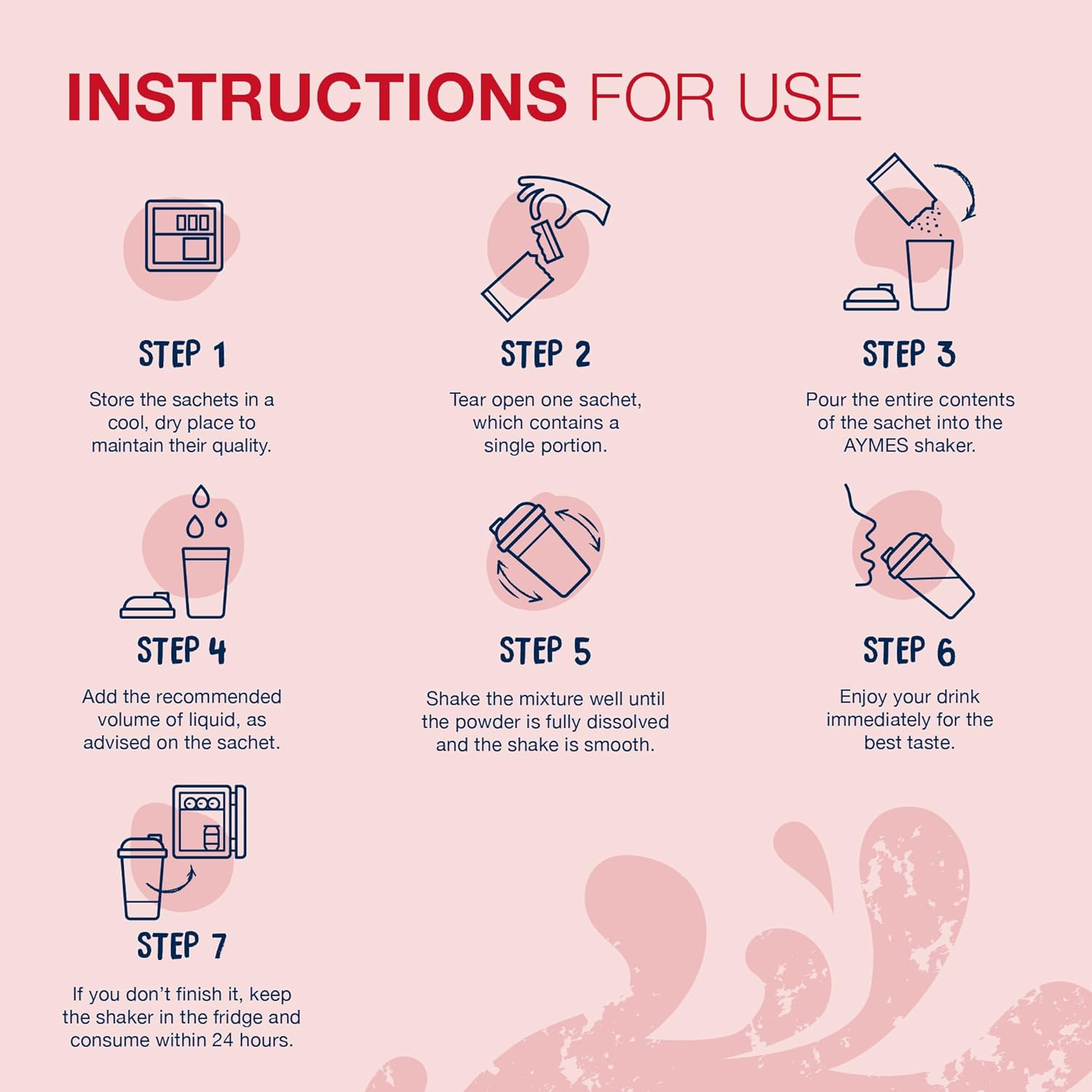 INSTRUCTIONS FOR USE

STEP 1

Store the sachets in a cool, dry place to maintain their quality.

STEP 2

Tear open one sachet, which contains a single portion.

STEP 3

Pour the entire contents of the sachet into the AYMES shaker.

STEP 4

Add the recommended volume of liquid, as advised on the sachet.

STEP 5

Shake the mixture well until the powder is fully dissolved and the shake is smooth.

STEP 6

Enjoy your drink immediately for the best taste.

STEP 7

If you don't finish it, keep the shaker in the fridge and consume within 24 hours.