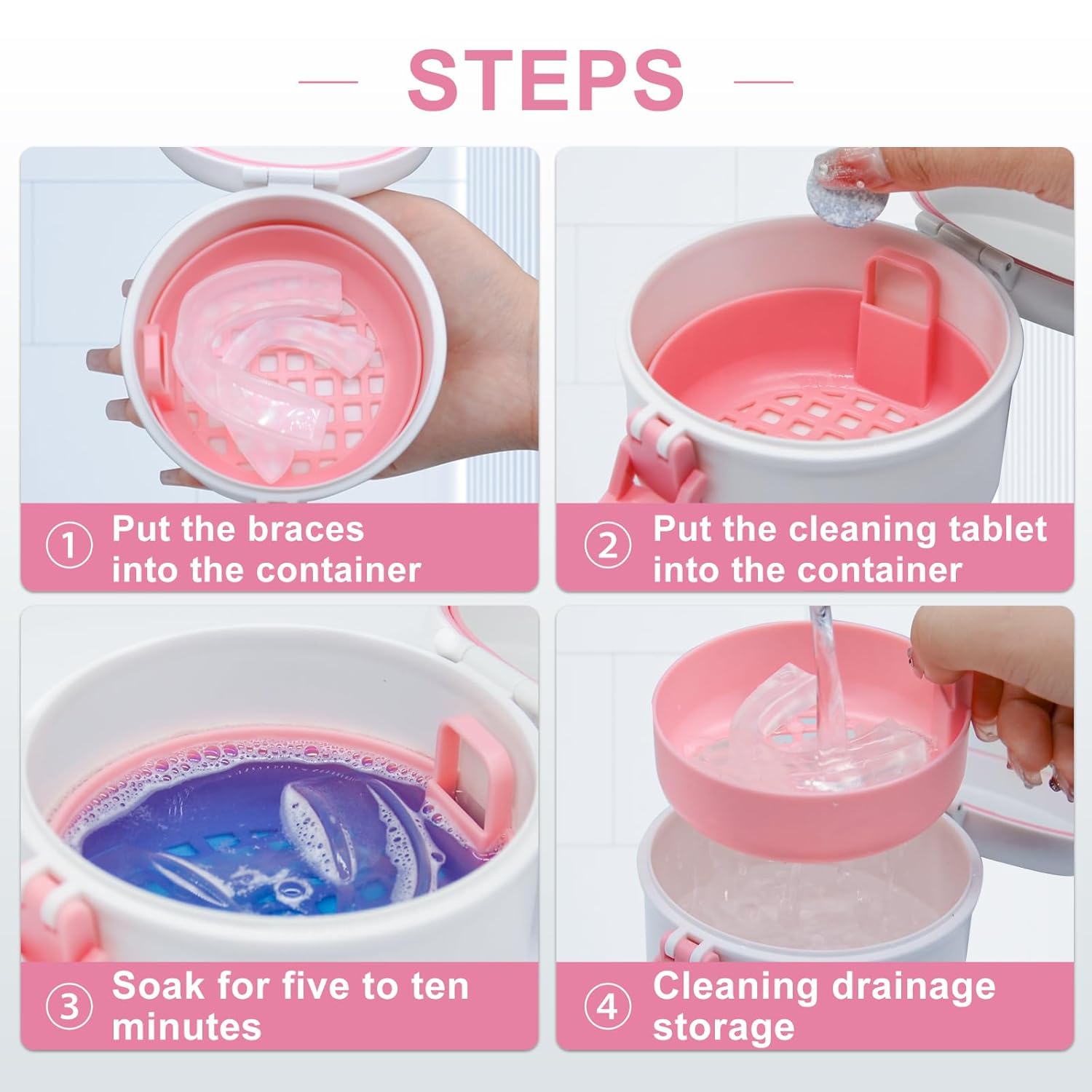 STEPS

① Put the braces into the container

② Put the cleaning tablet into the container

③ Soak for five to ten minutes

④ Cleaning drainage storage