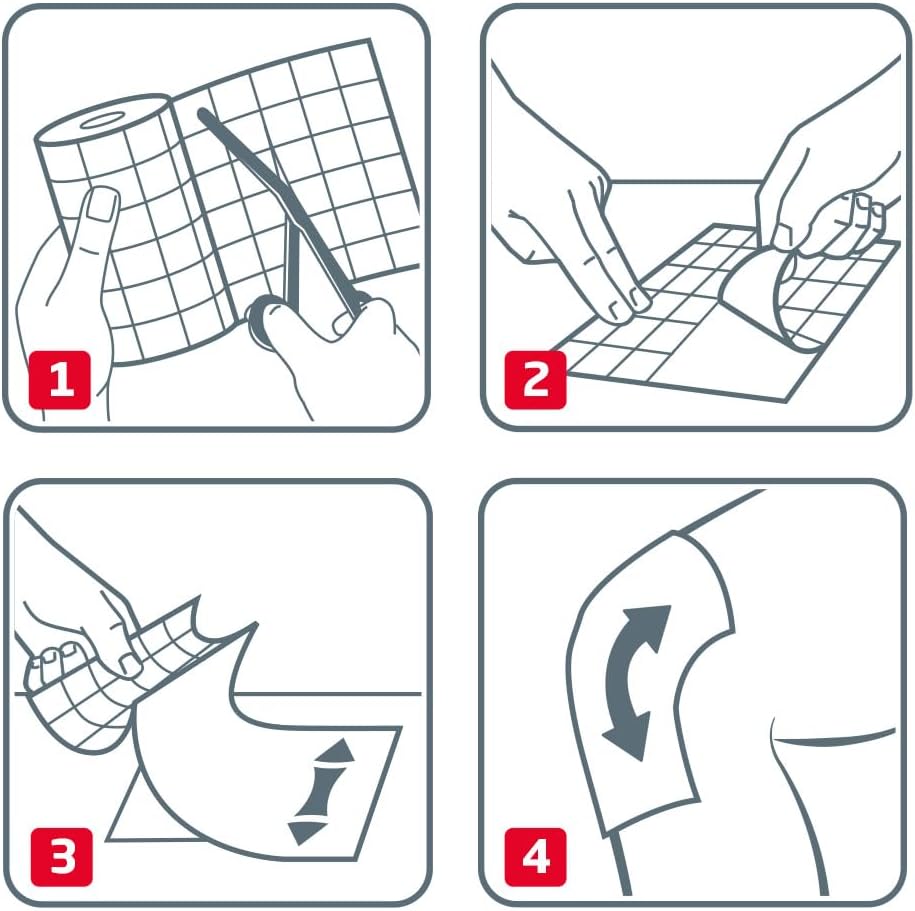 1

2

3

4