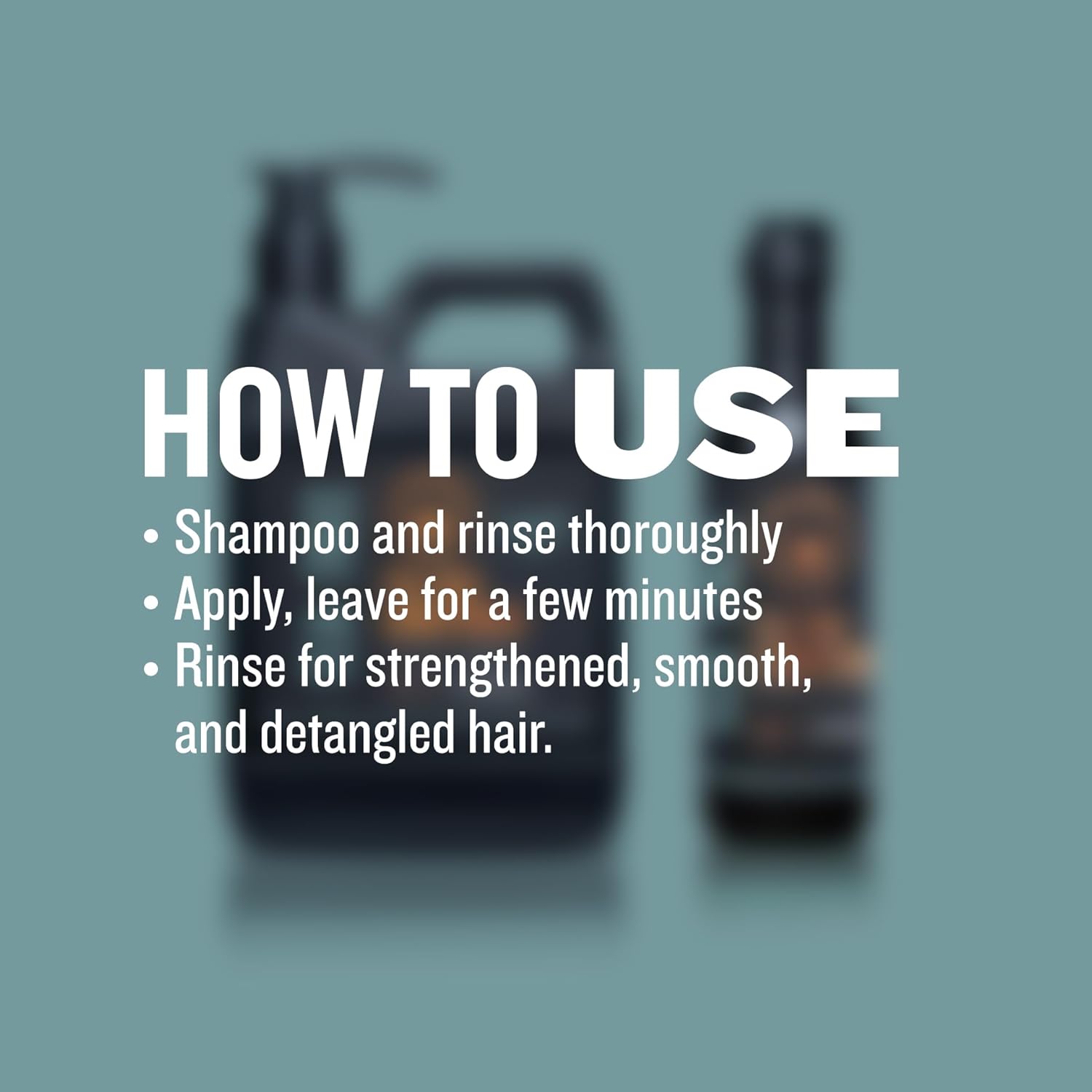 HOW TO USE

• Shampoo and rinse thoroughly
• Apply, leave for a few minutes
• Rinse for strengthened, smooth, and detangled hair.