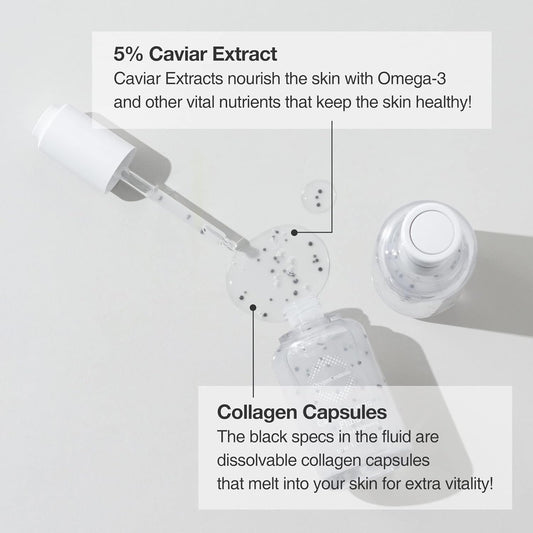 5% Caviar Extract
Caviar Extracts nourish the skin with Omega-3 and other vital nutrients that keep the skin healthy!

Collagen Capsules
The black specs in the fluid are dissolvable collagen capsules that melt into your skin for extra vitality!