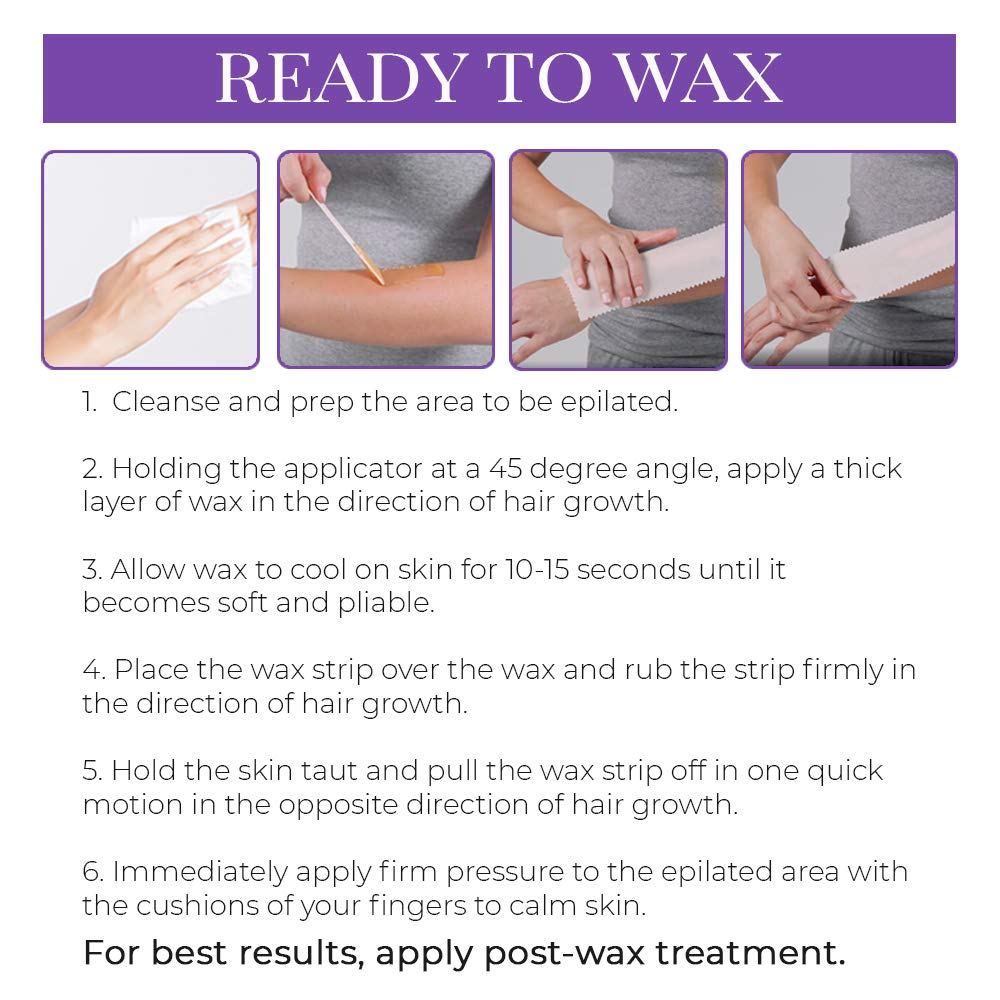 READY TO WAX

1. Cleanse and prep the area to be epilated.

2. Holding the applicator at a 45 degree angle, apply a thick layer of wax in the direction of hair growth.

3. Allow wax to cool on skin for 10-15 seconds until it becomes soft and pliable.

4. Place the wax strip over the wax and rub the strip firmly in the direction of hair growth.

5. Hold the skin taut and pull the wax strip off in one quick motion in the opposite direction of hair growth.

6. Immediately apply firm pressure to the epilated area with the cushions of your fingers to calm skin.

For best results, apply post-wax treatment.