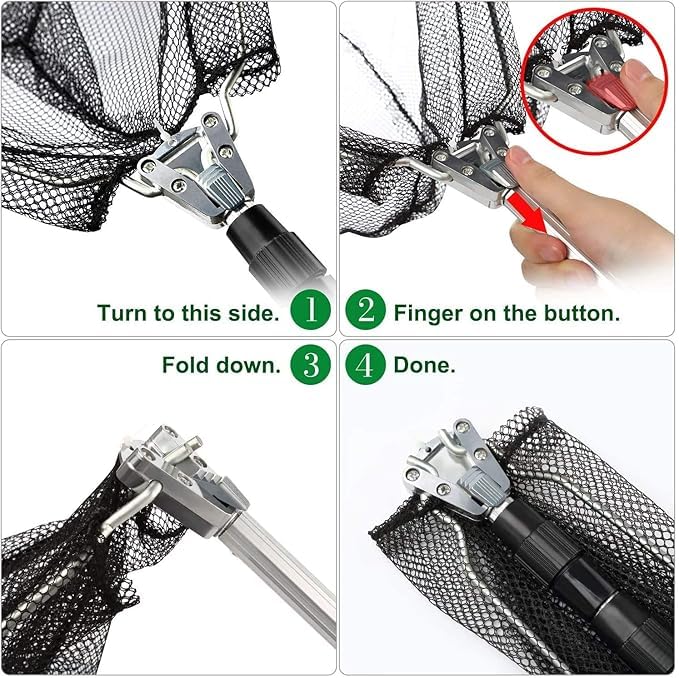 Turn to this side. 1

2 Finger on the button.

Fold down. 3

4 Done.