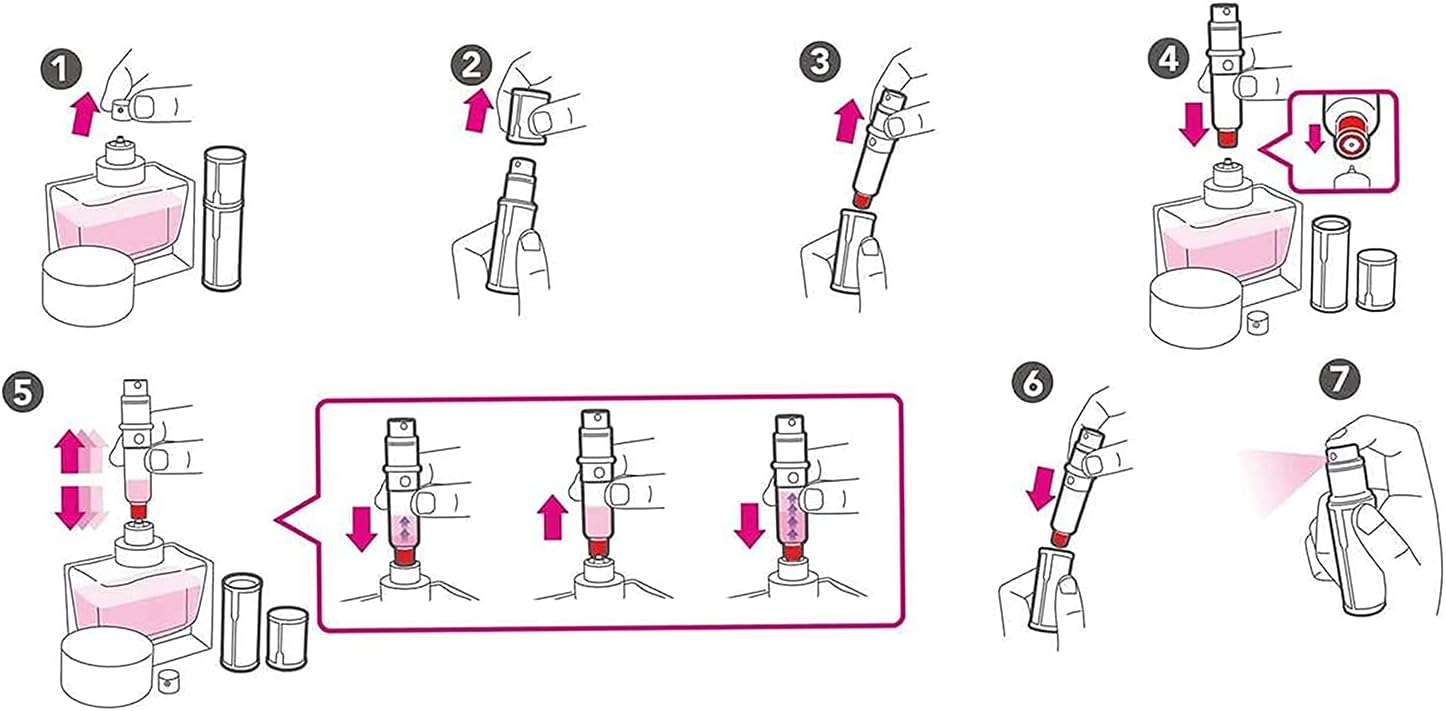 1
2
3
4
5
6
7