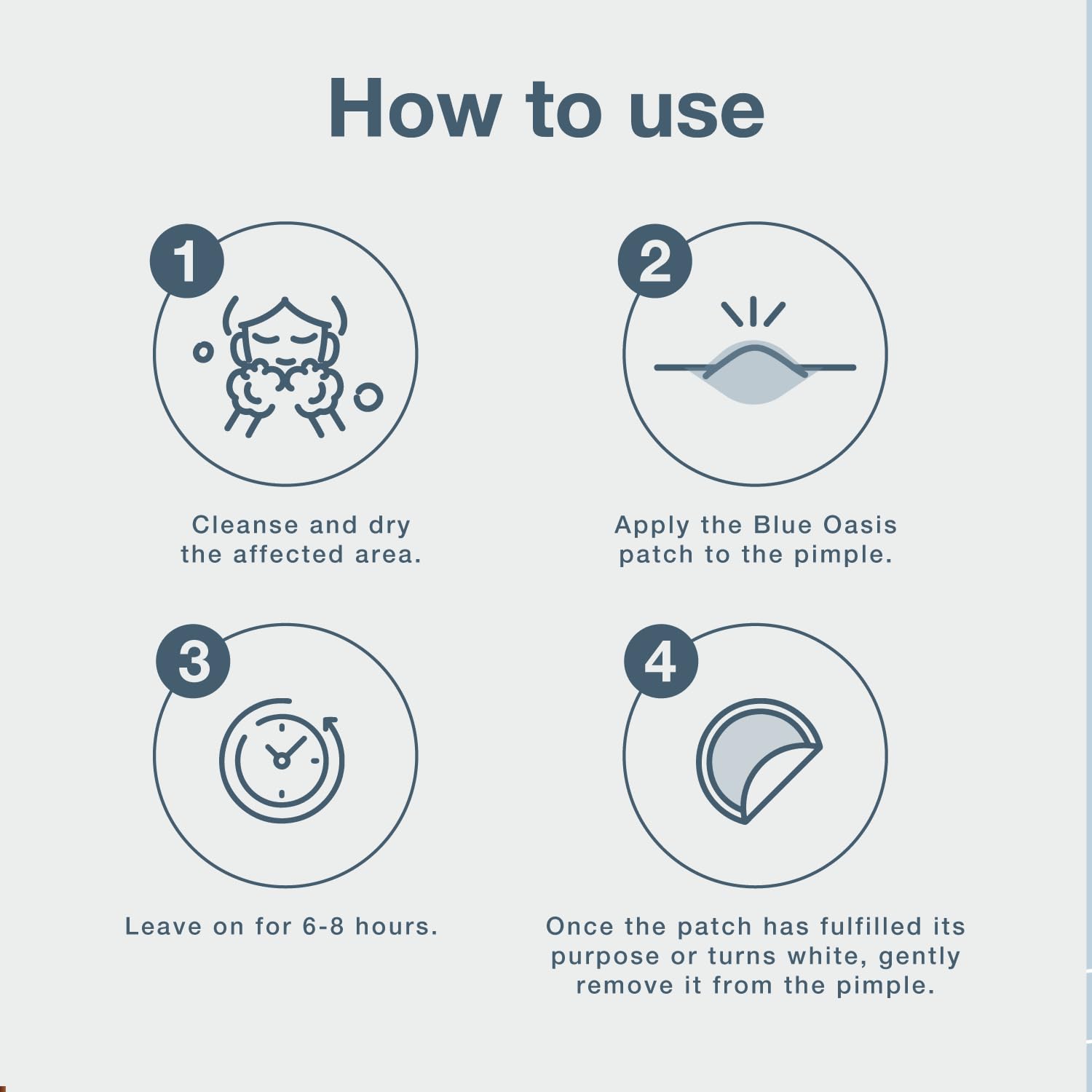 How to use

1

Cleanse and dry the affected area.

2

Apply the Blue Oasis patch to the pimple.

3

Leave on for 6-8 hours.

4

Once the patch has fulfilled its purpose or turns white, gently remove it from the pimple.